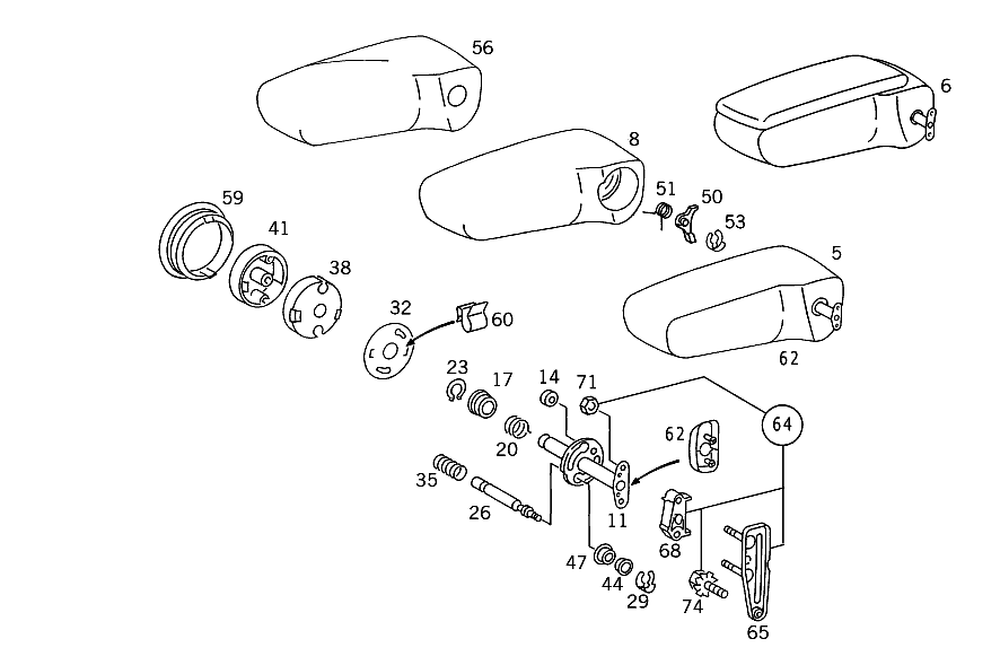 56
6
8
51
50
53
59
41
38
5
32
60
62
23
17
14
71
64
20
62
35
26
11
68
47
44
29
74
65