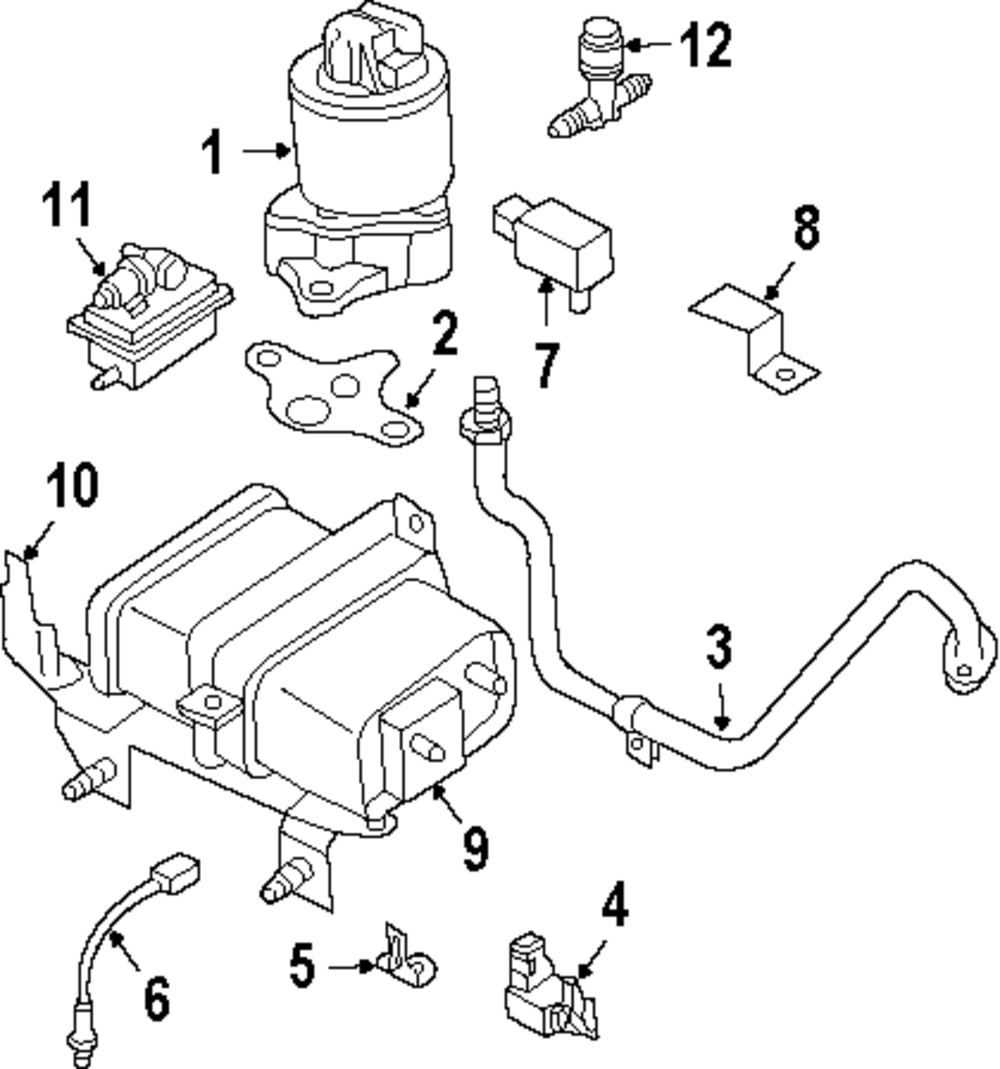 12
1
11
8
2
7
10
3
9
4
5
6