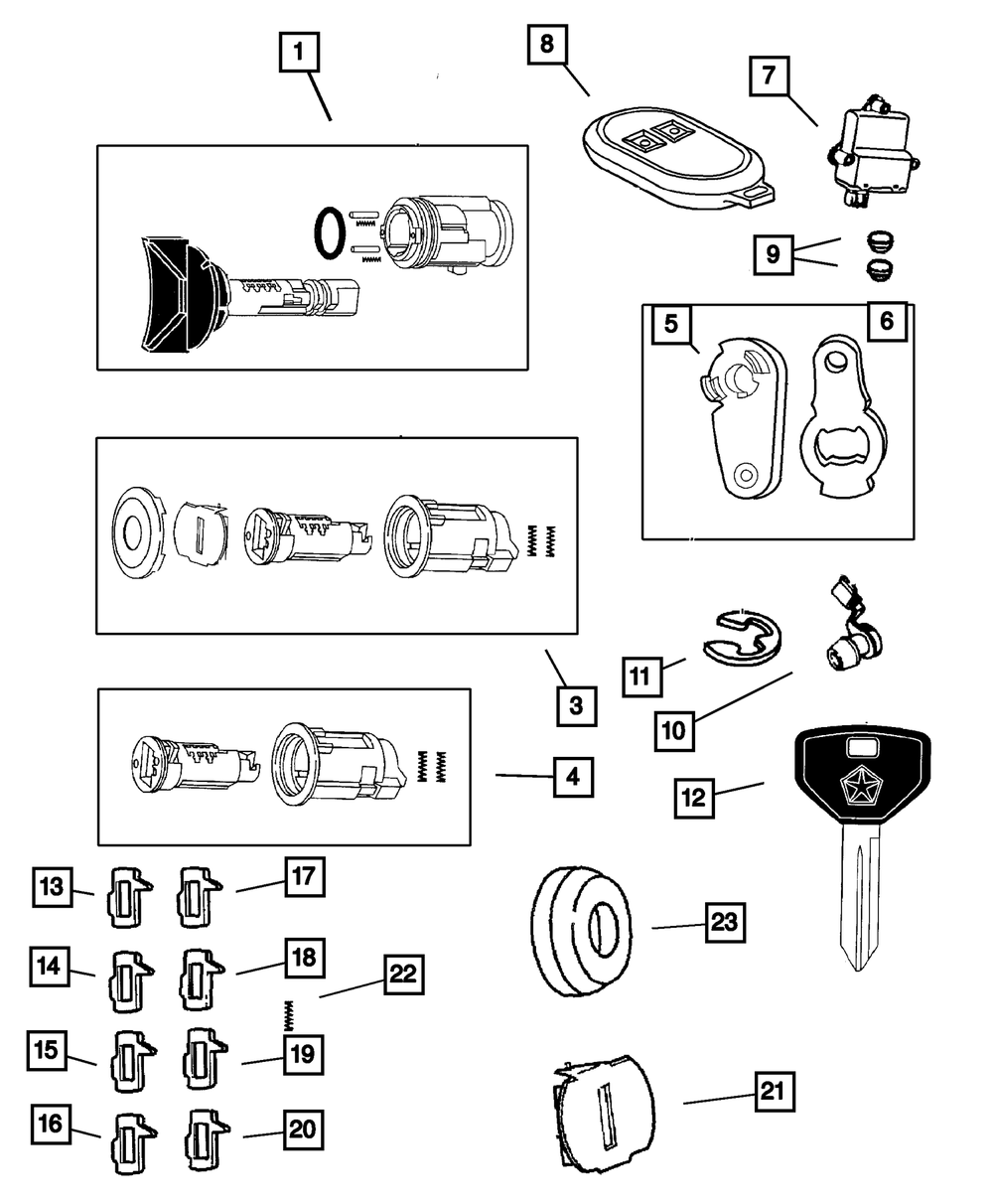 1
8
7
9
5
6
3
11
10
4
12
13
17
14
18
22
23
15
19
16
20
21