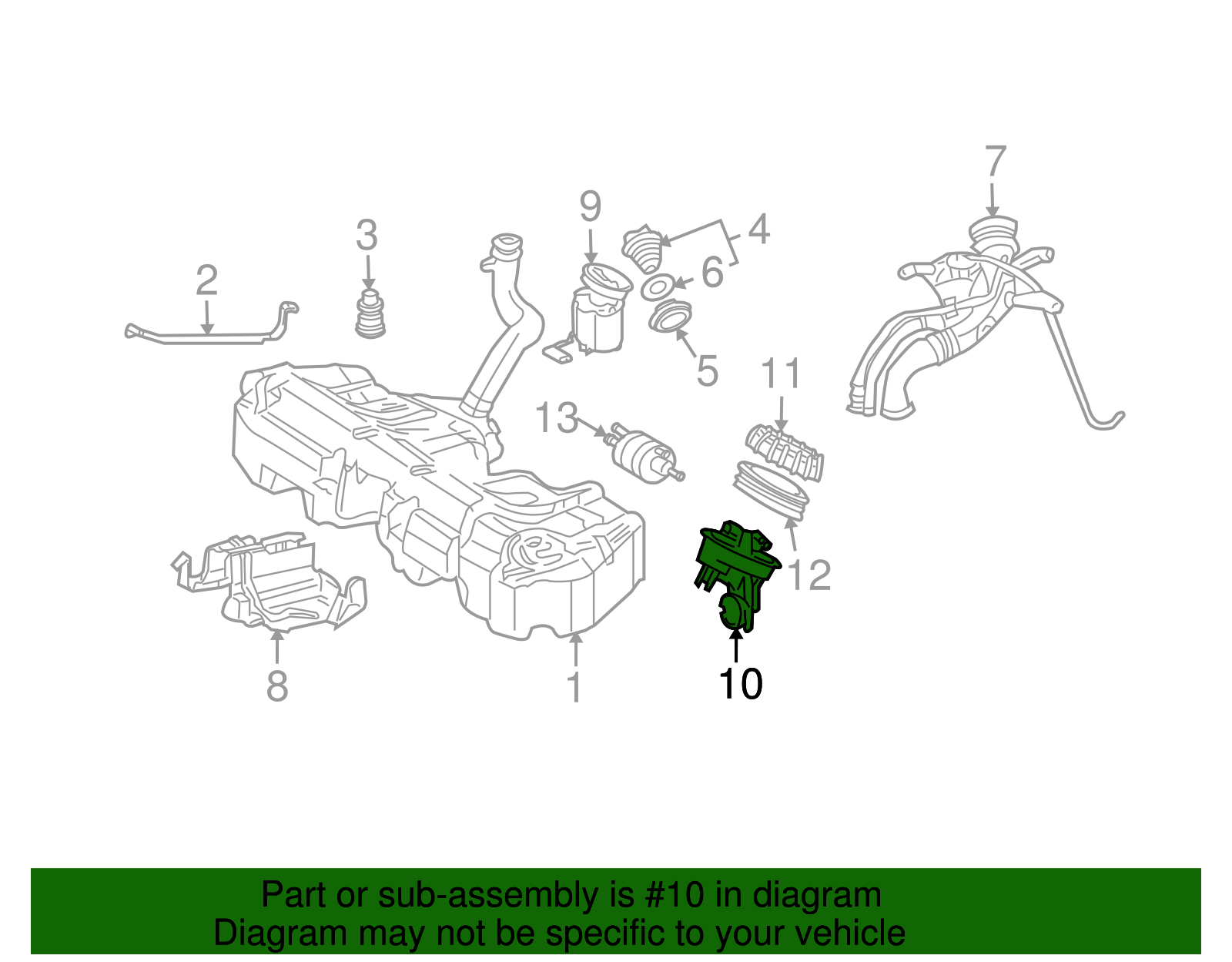 7
9
4
3
6
2
5
11
13
12
8
1
10

Part or sub-assembly is #10 in diagram
Diagram may not be specific to your vehicle