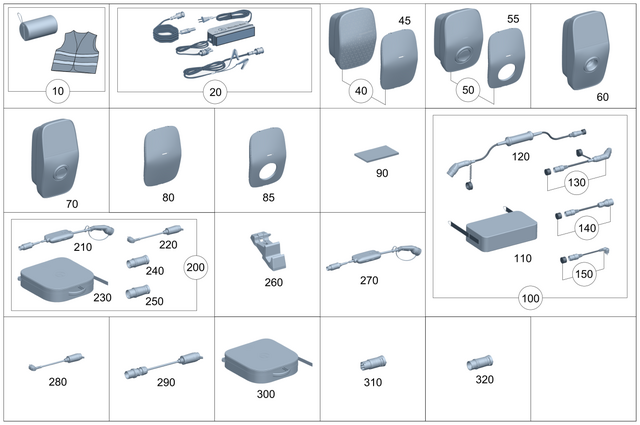 10
20
45
40
55
50
60
70
80
85
90
120
130
140
110
150
100
210
220
240
200
230
250
260
270
280
290
300
310
320