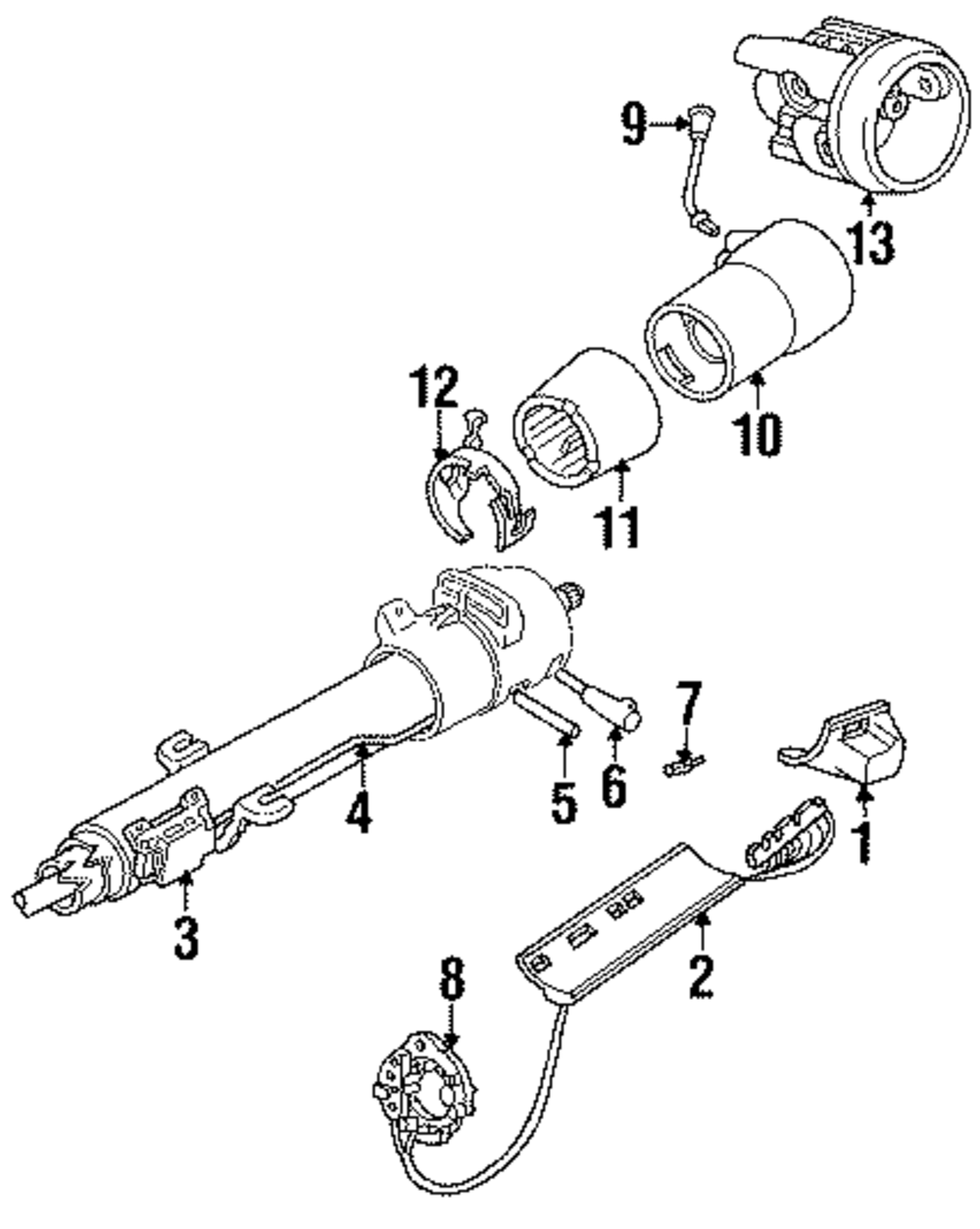 9
13
10
12
11
7
5
6
4
1
3
2
8