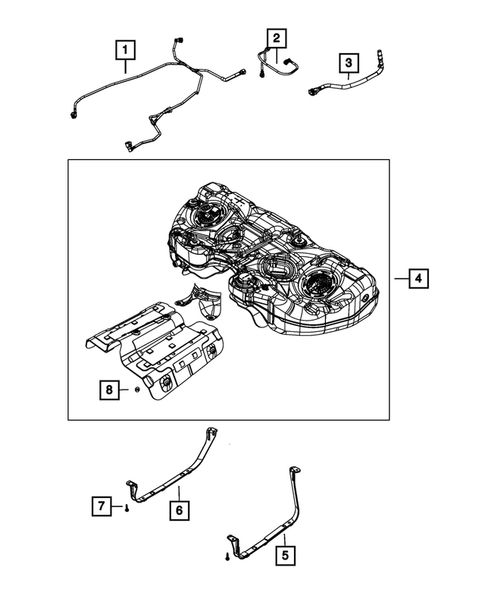 1
2
3
4
8
7
6
5