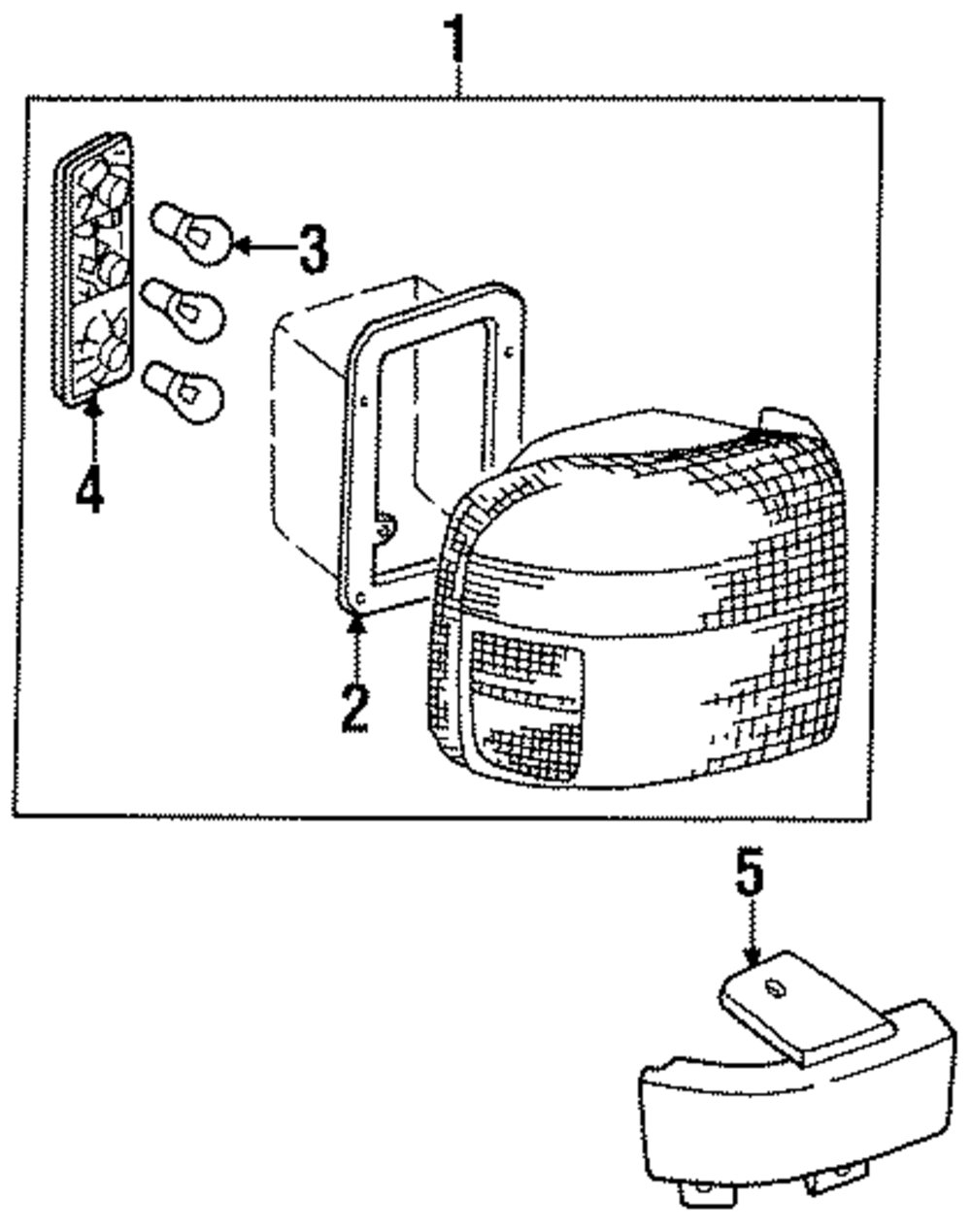 1
3
4
2
5