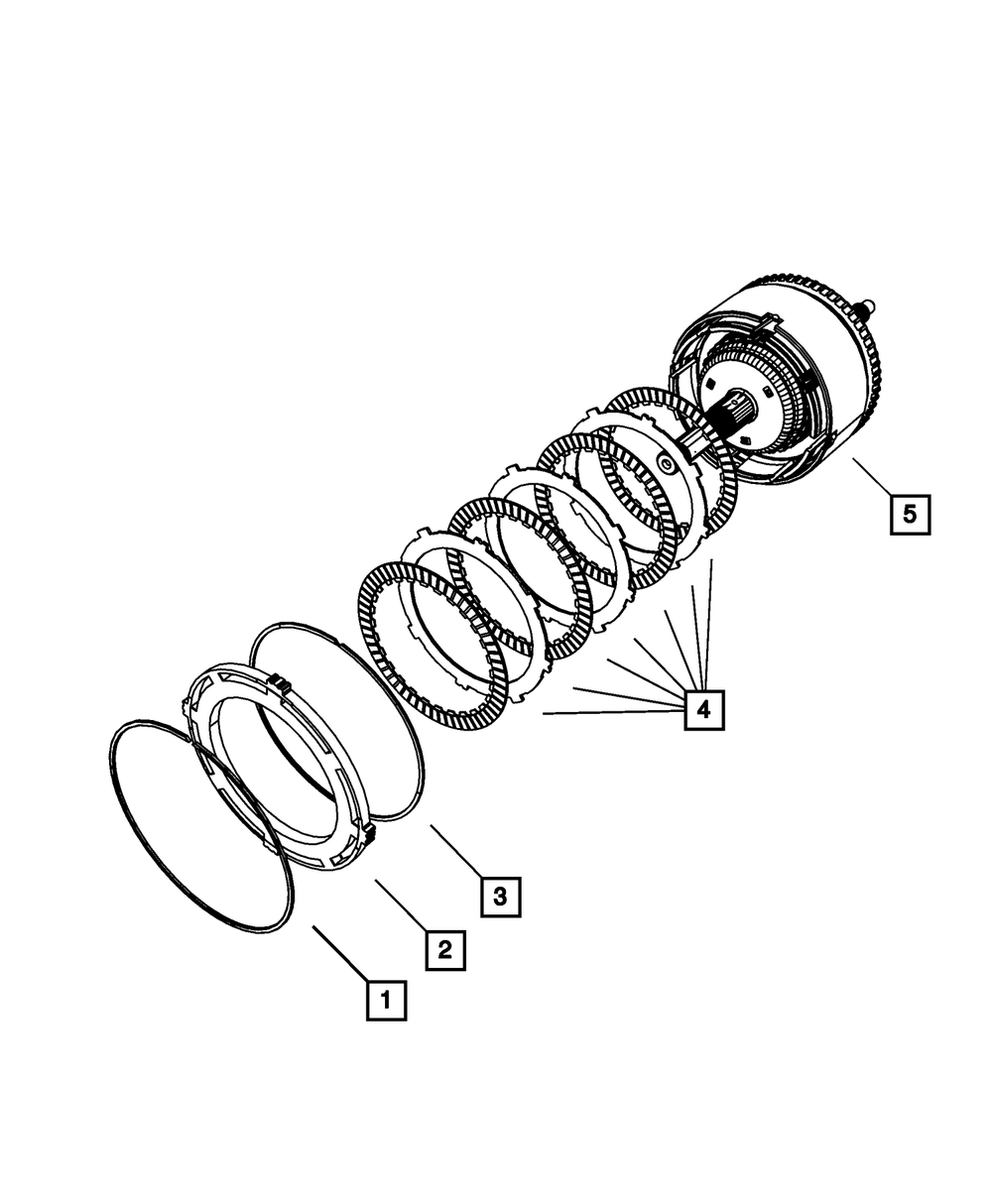 5

4

3

2

1