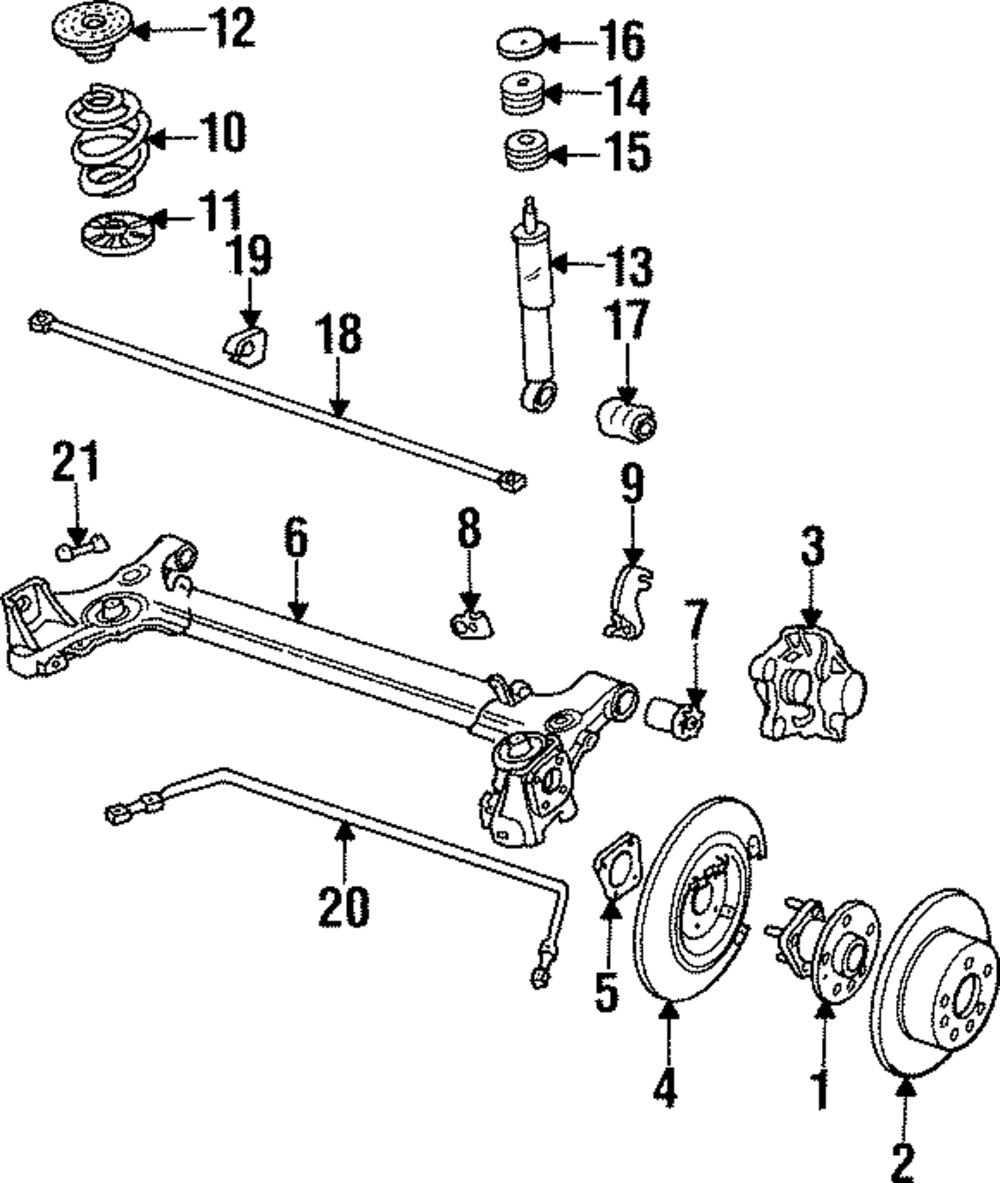 12
16
14
10
15
11
19
13
18
17
21
9
6
8
3
7
20
5
4
1
2