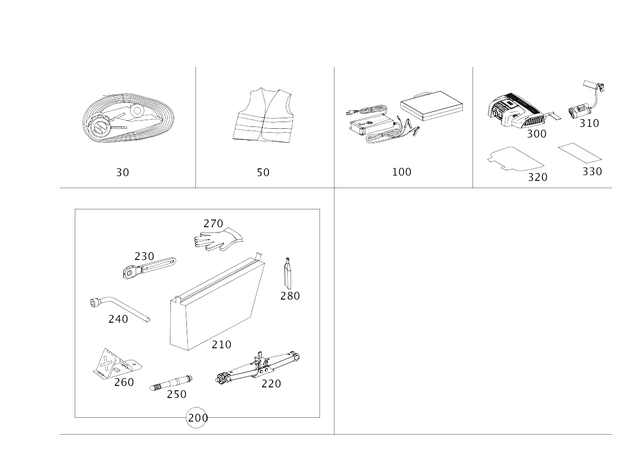 30

50

100

300

310

320

330

270

230

280

240

210

260

250

220

200