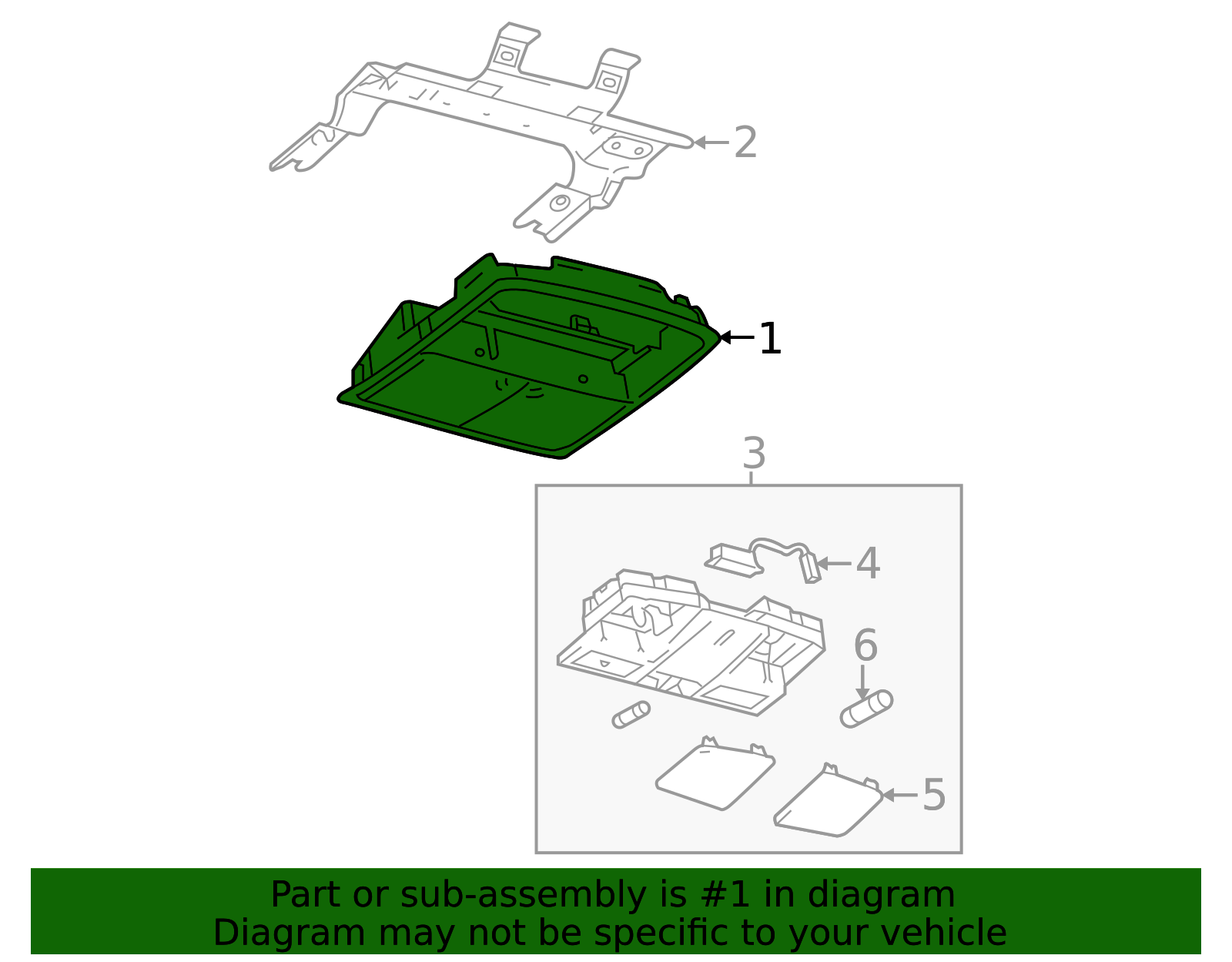 2
1
3
4
6
5
Part or sub-assembly is #1 in diagram
Diagram may not be specific to your vehicle