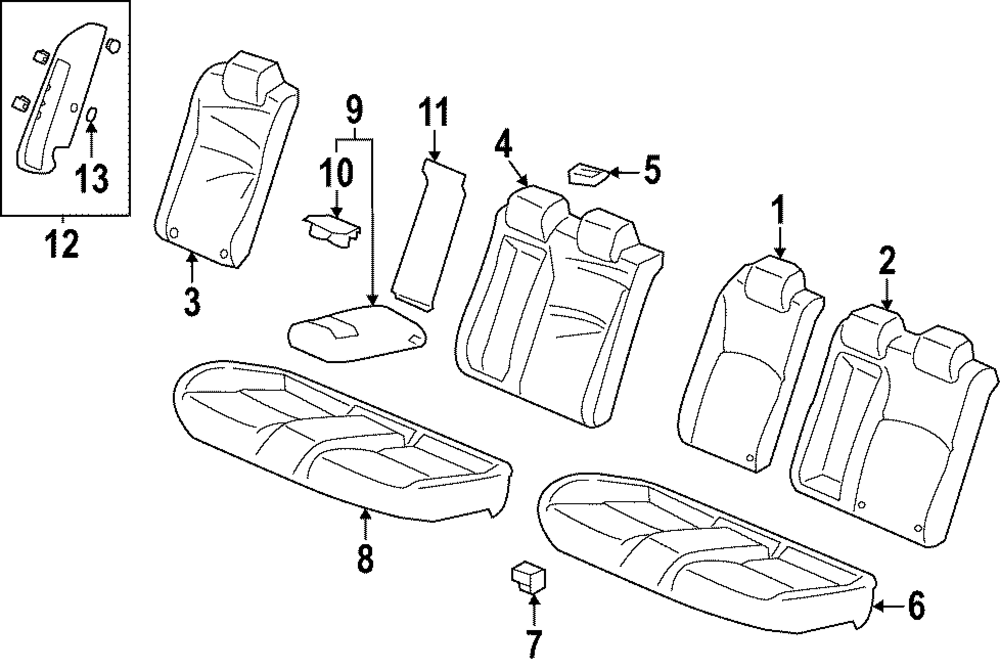 13
12
3
9
10
11
4
5
1
2
8
7
6