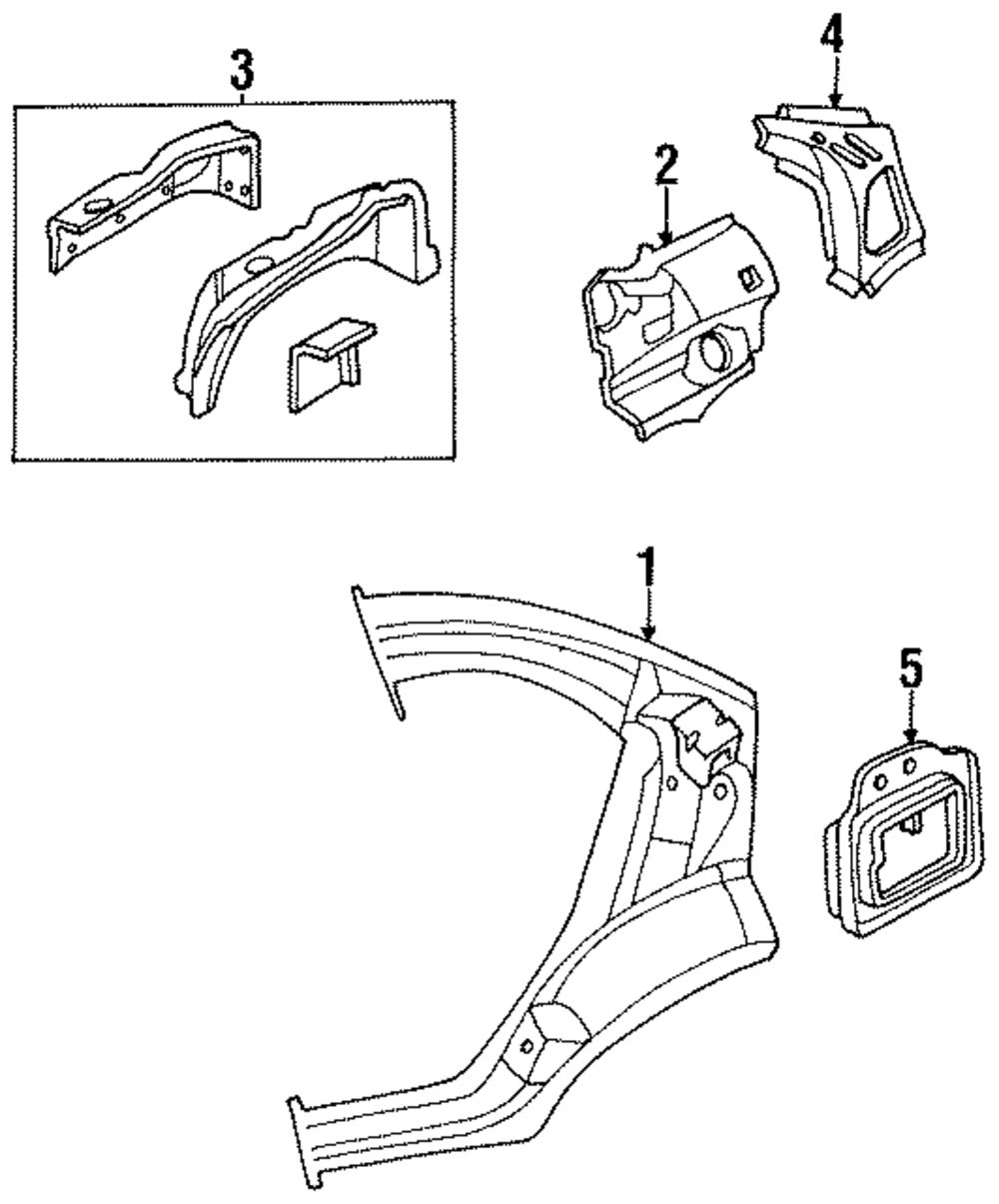 3
4
2
1
5