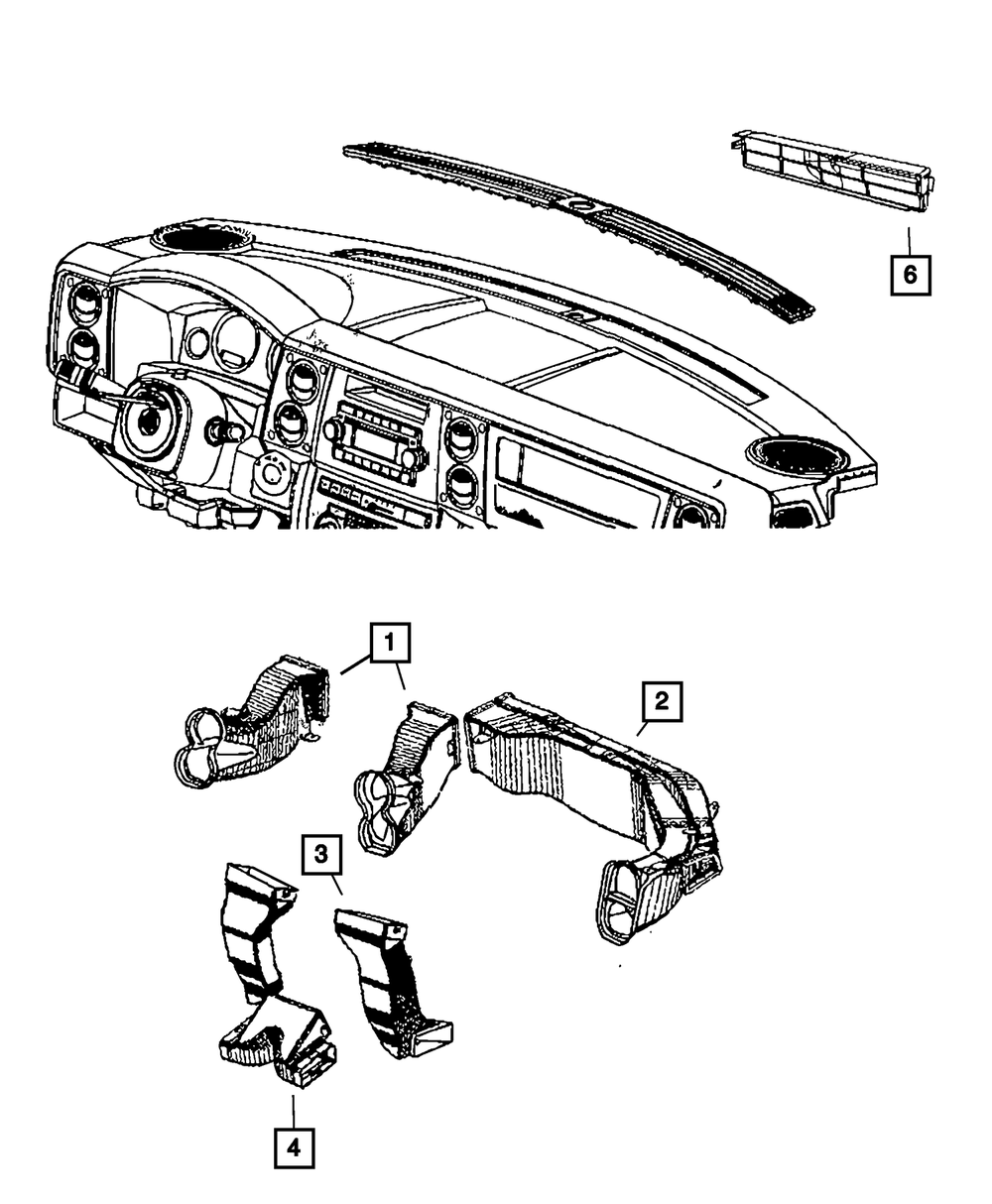 6

1

2

3

4