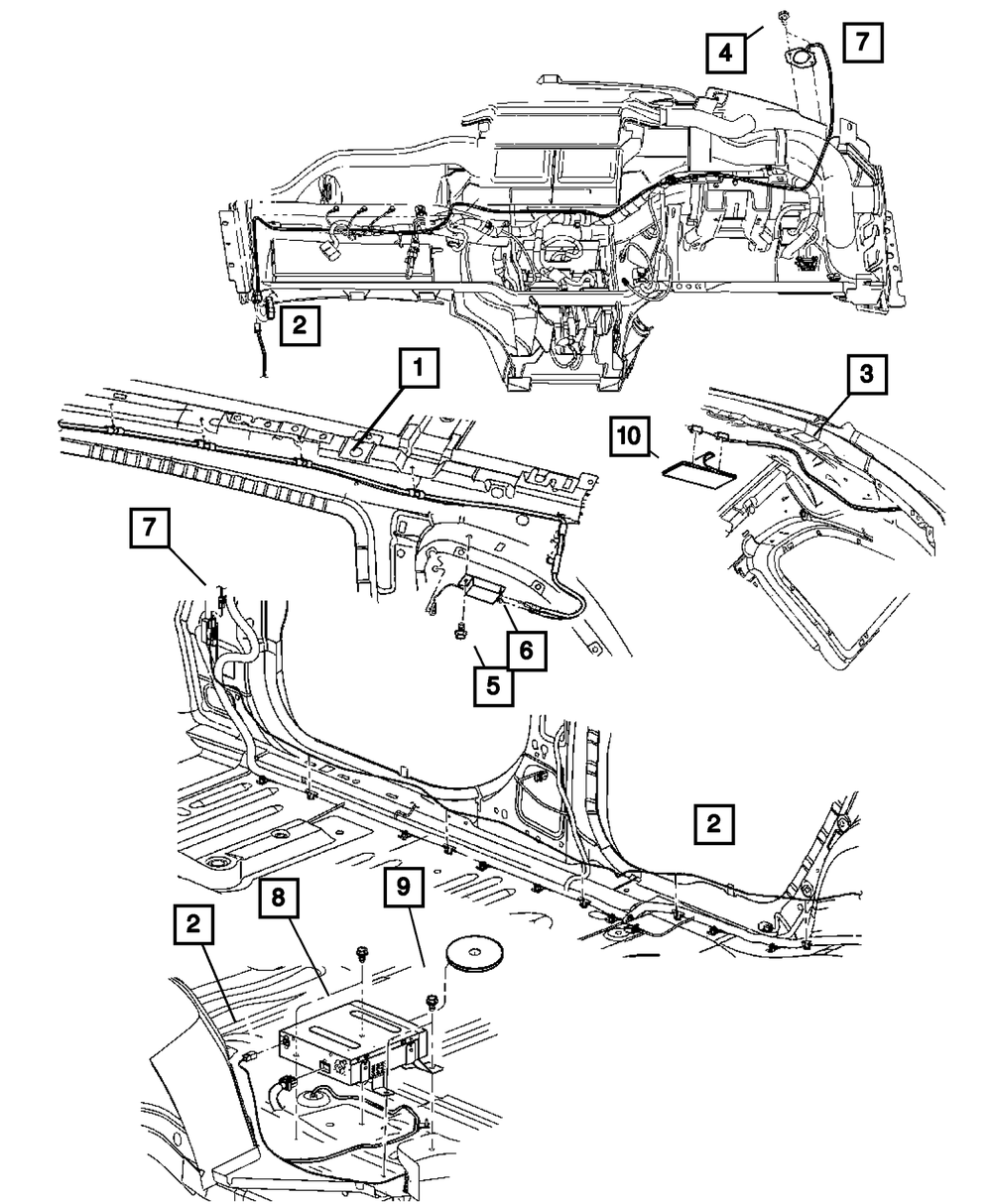 4
7
2
1
3
10
7
6
5
2
8
9
2