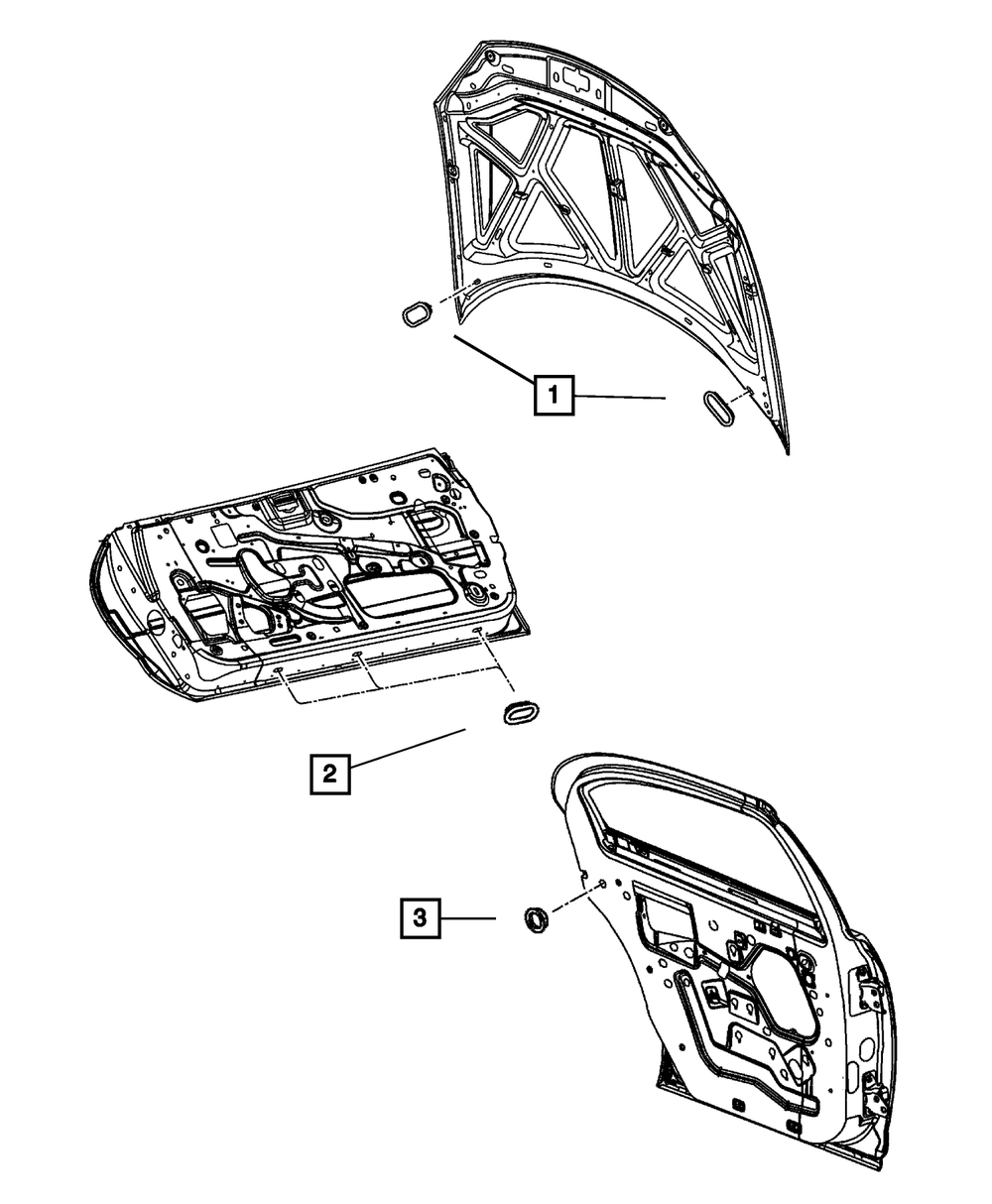 1

2

3