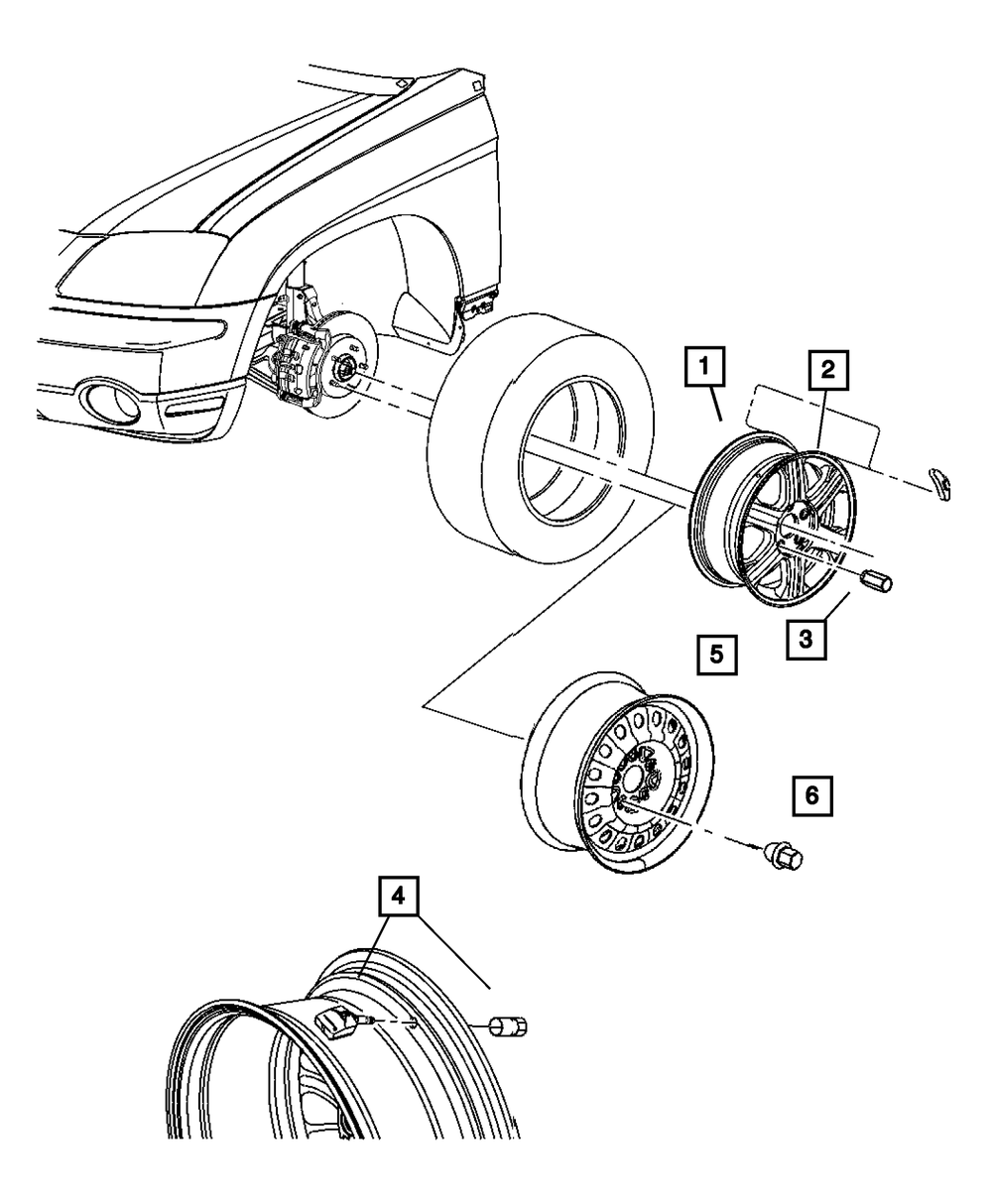 1
2
3
5
6
4