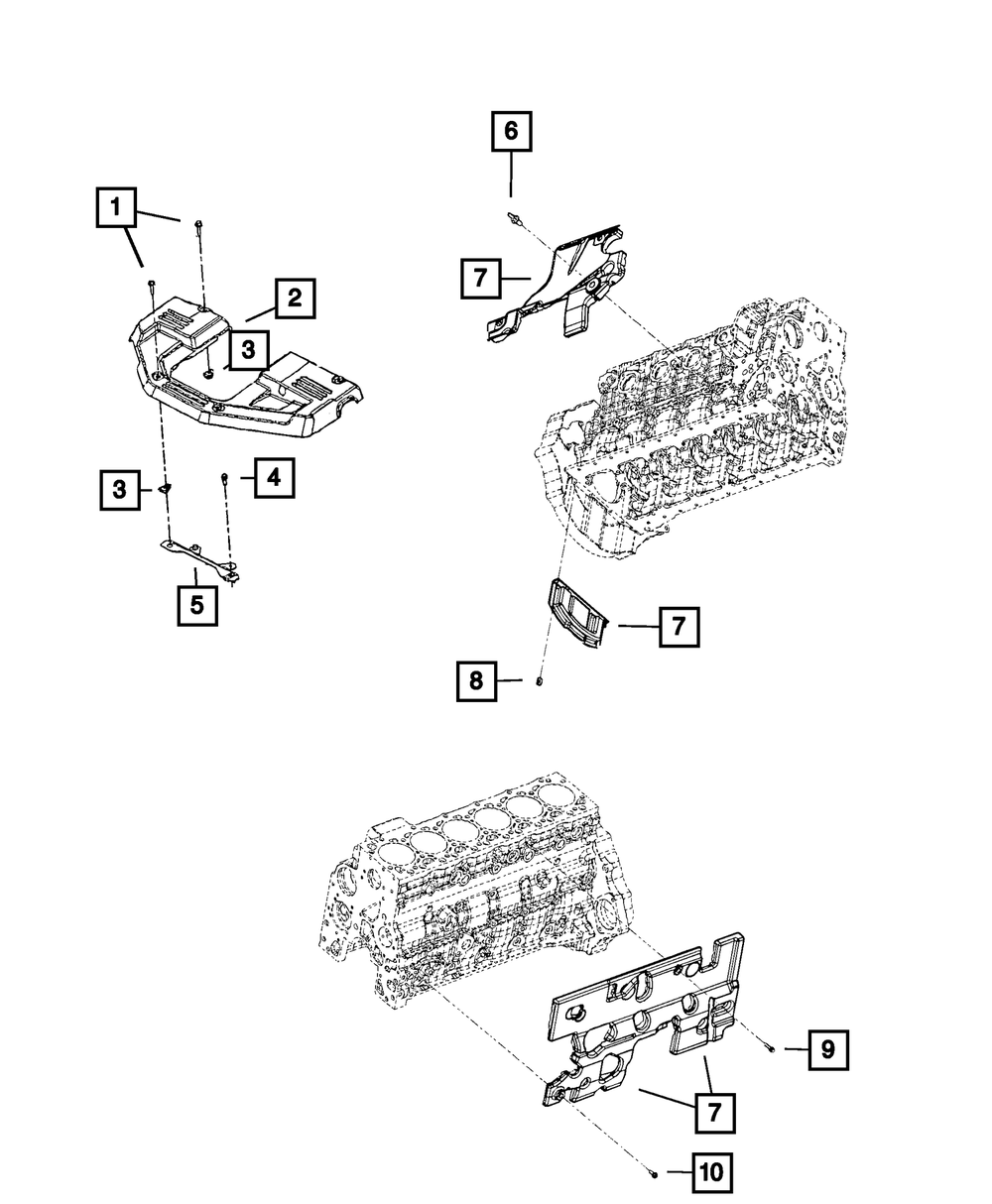 1
2
3
3
4
5
6
7
7
8
9
7
10