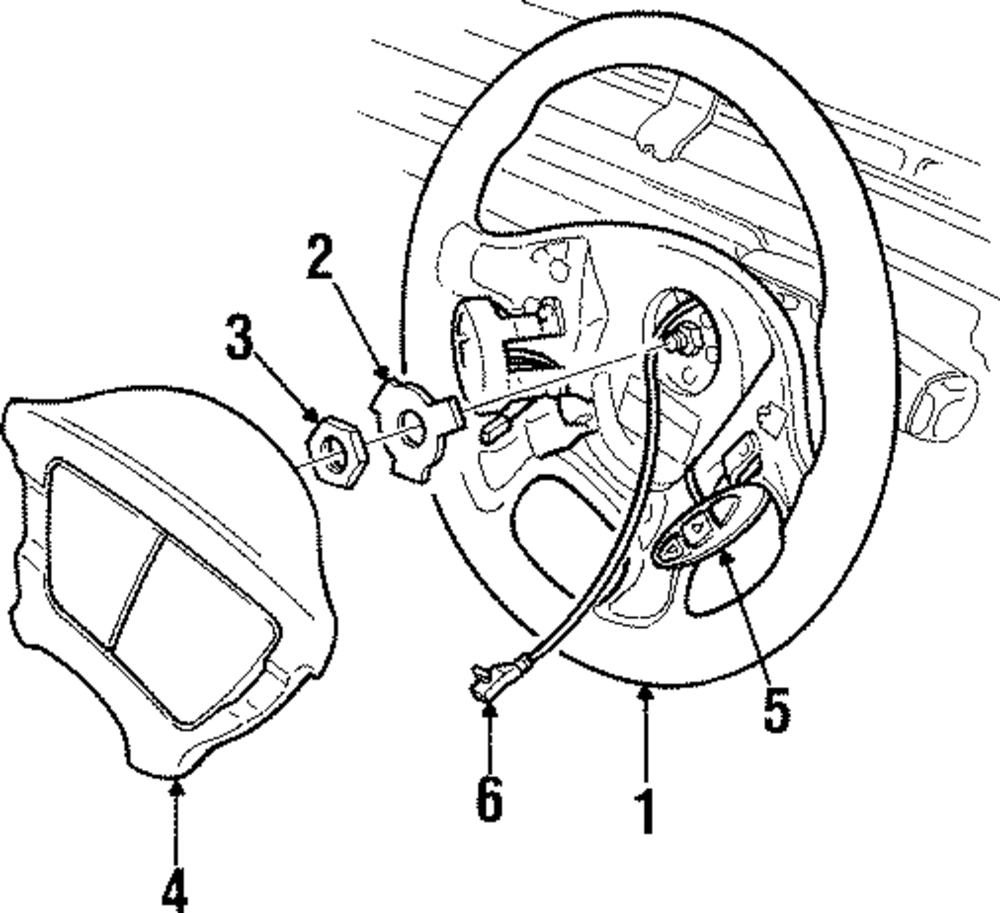 2
3
5
6
1
4