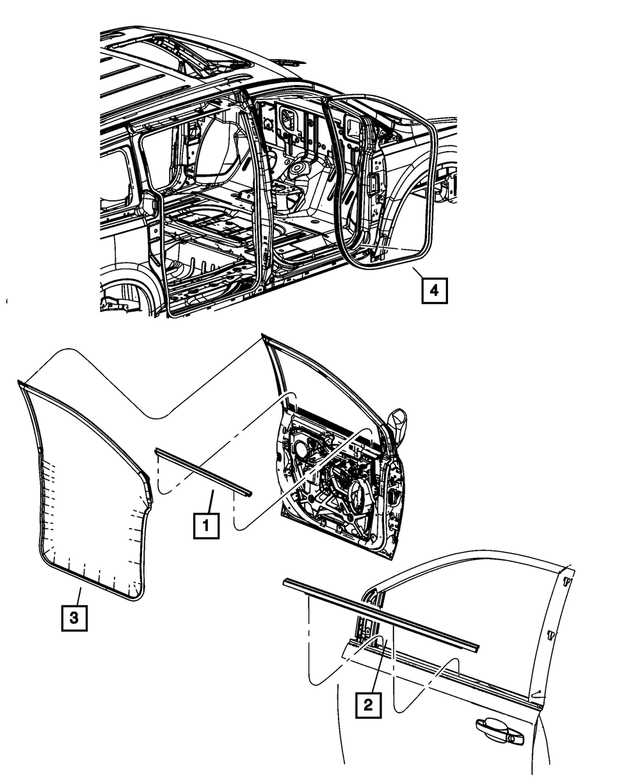 4

1

3

2