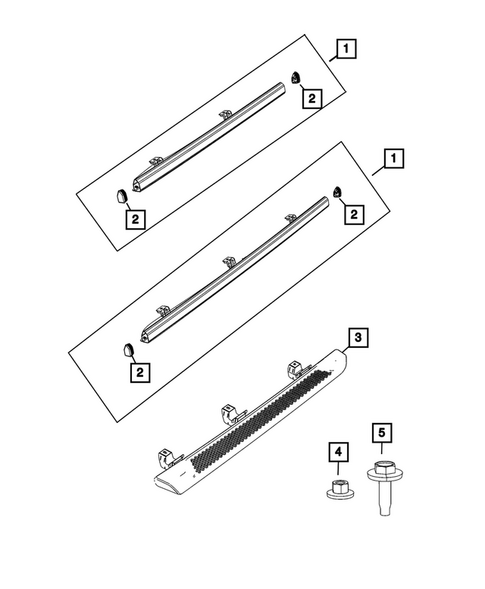 1
2
2
1
2
2
3
4
5