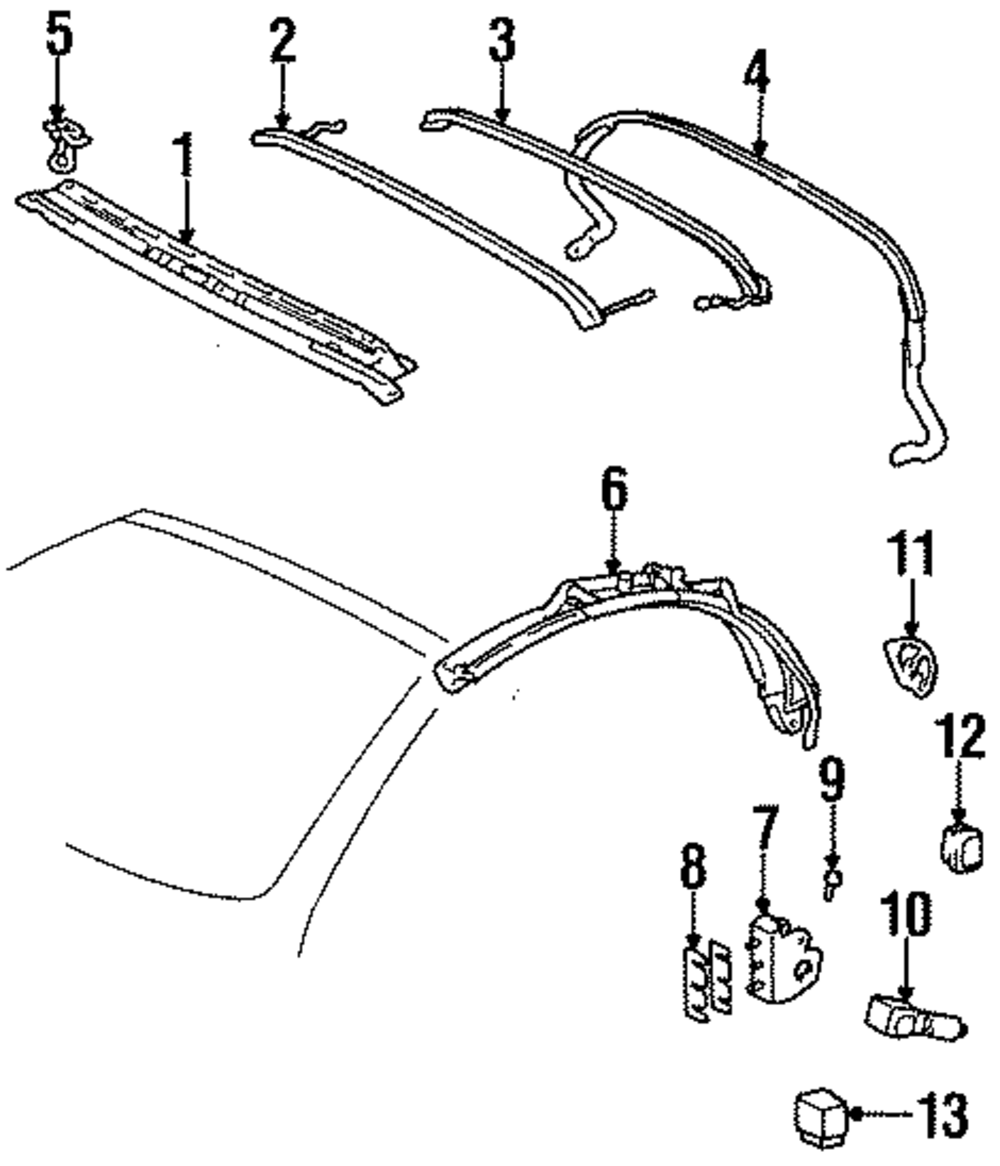 5
2
3
4
1
6
11
12
9
7
8
10
13