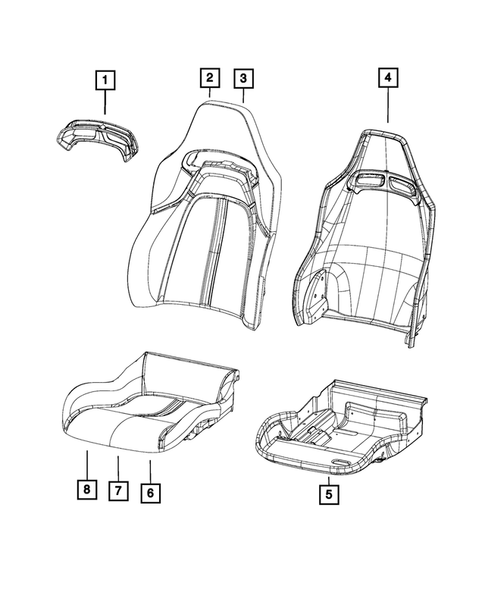 1
2
3
4
8
7
6
5