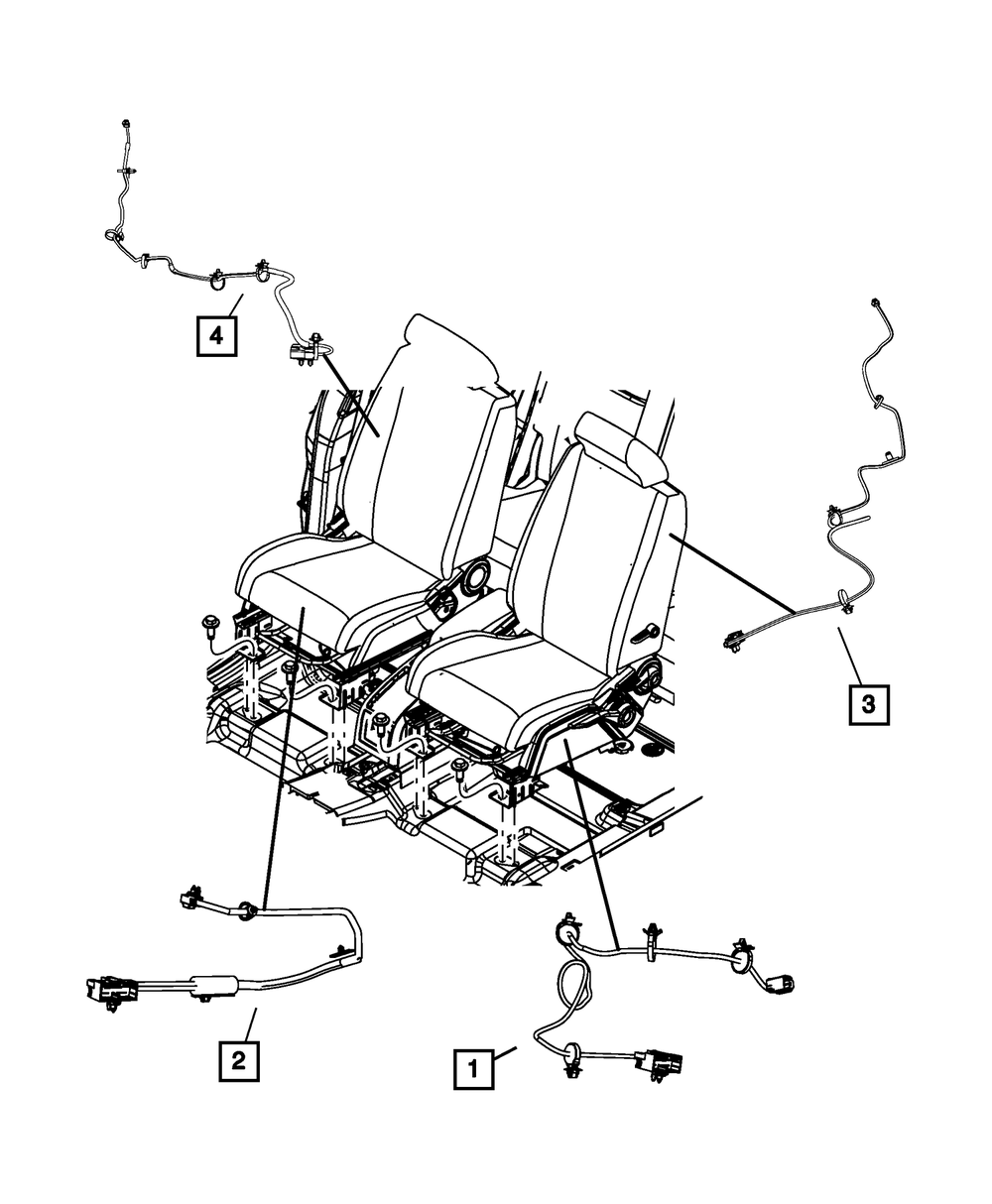 4

3

2

1