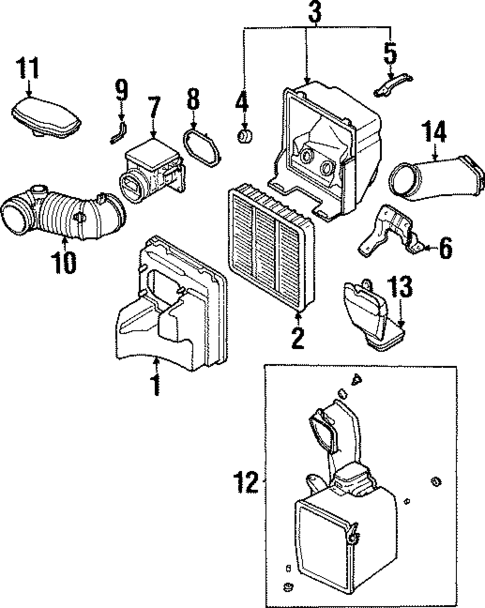 3
11
9
7
8
4
5
14
10
6
13
2
1
12