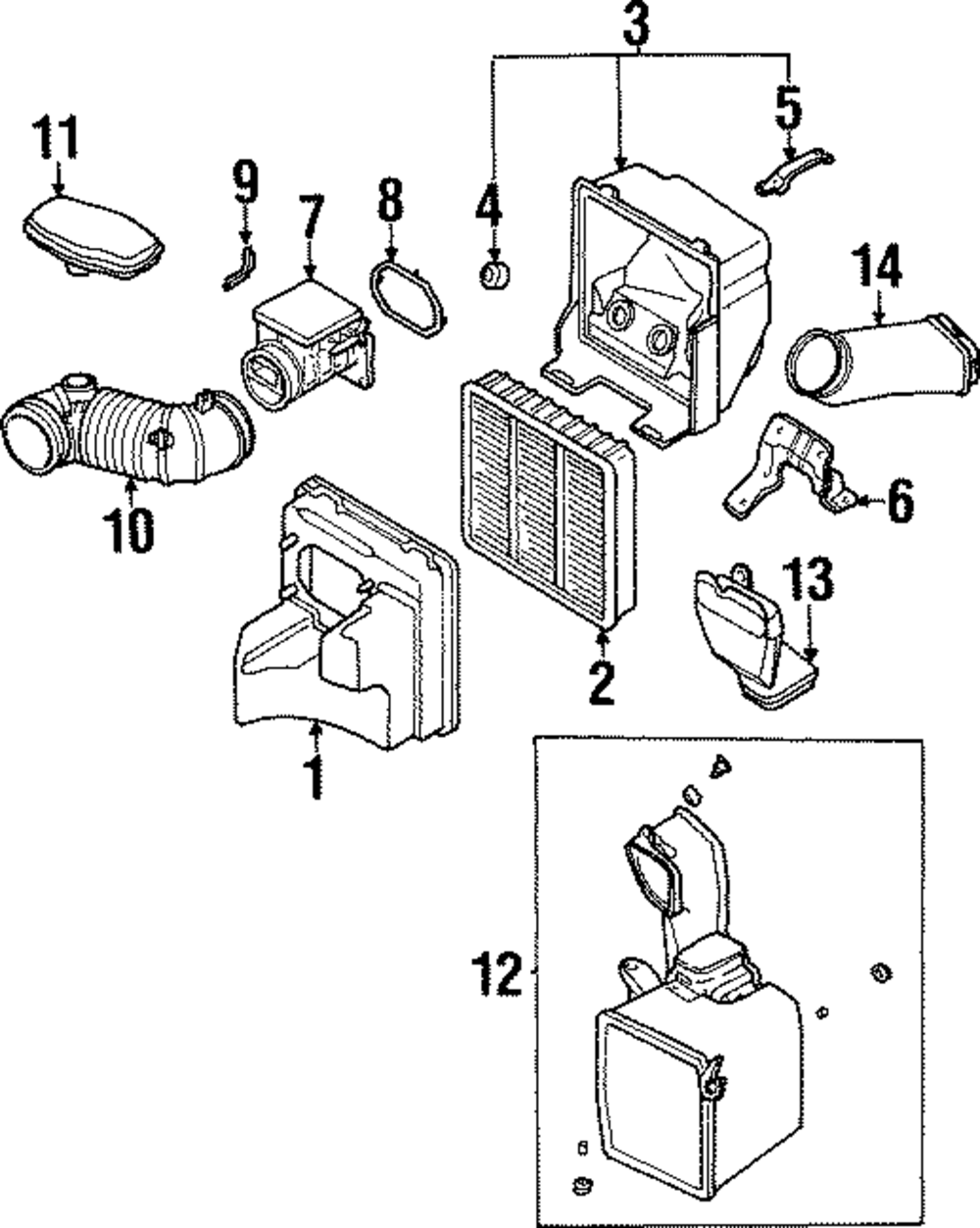 3
11
9
7
8
4
5
14
10
6
13
2
1
12