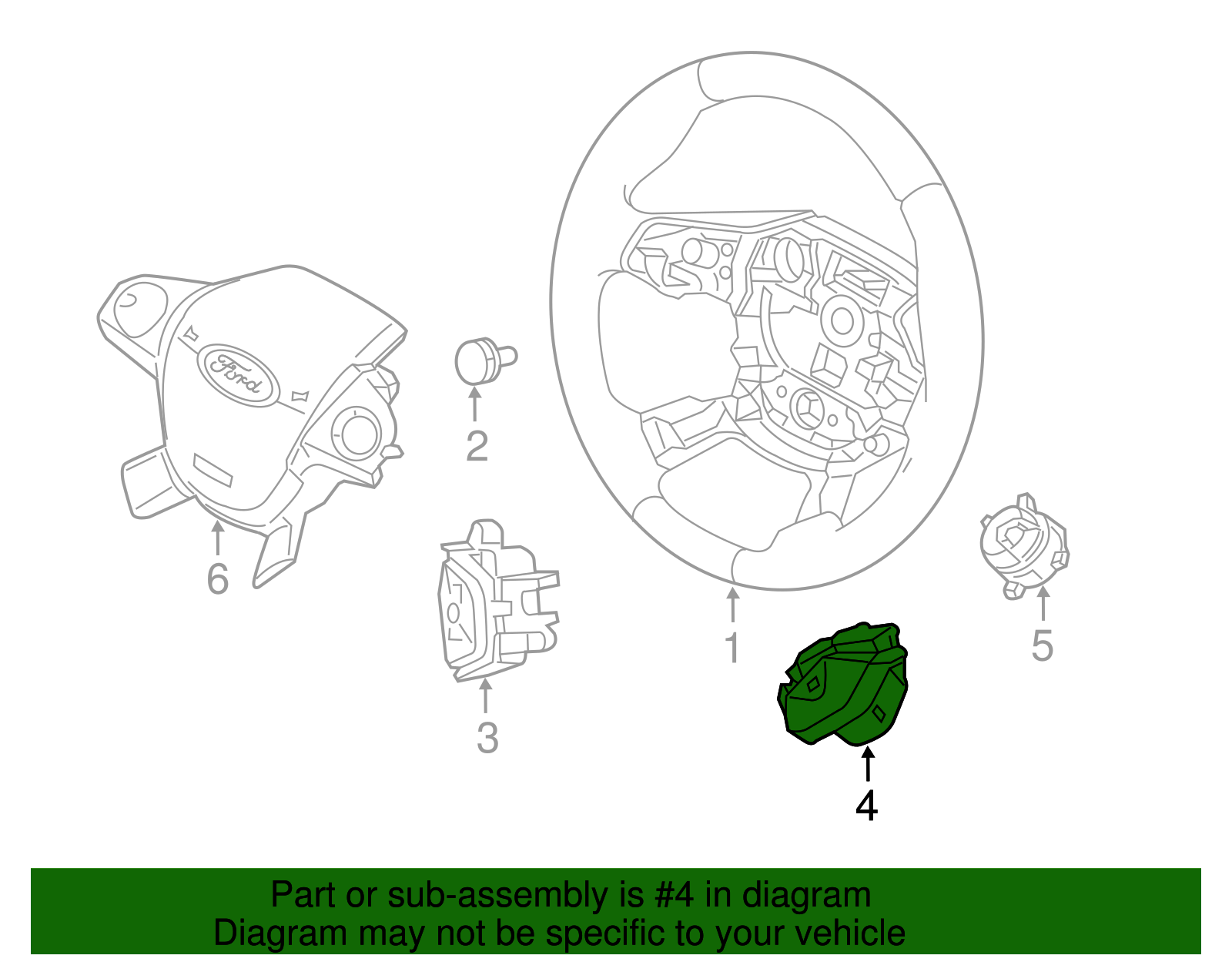 Ford

2

6

3

1

5

4

Part or sub-assembly is #4 in diagram
Diagram may not be specific to your vehicle