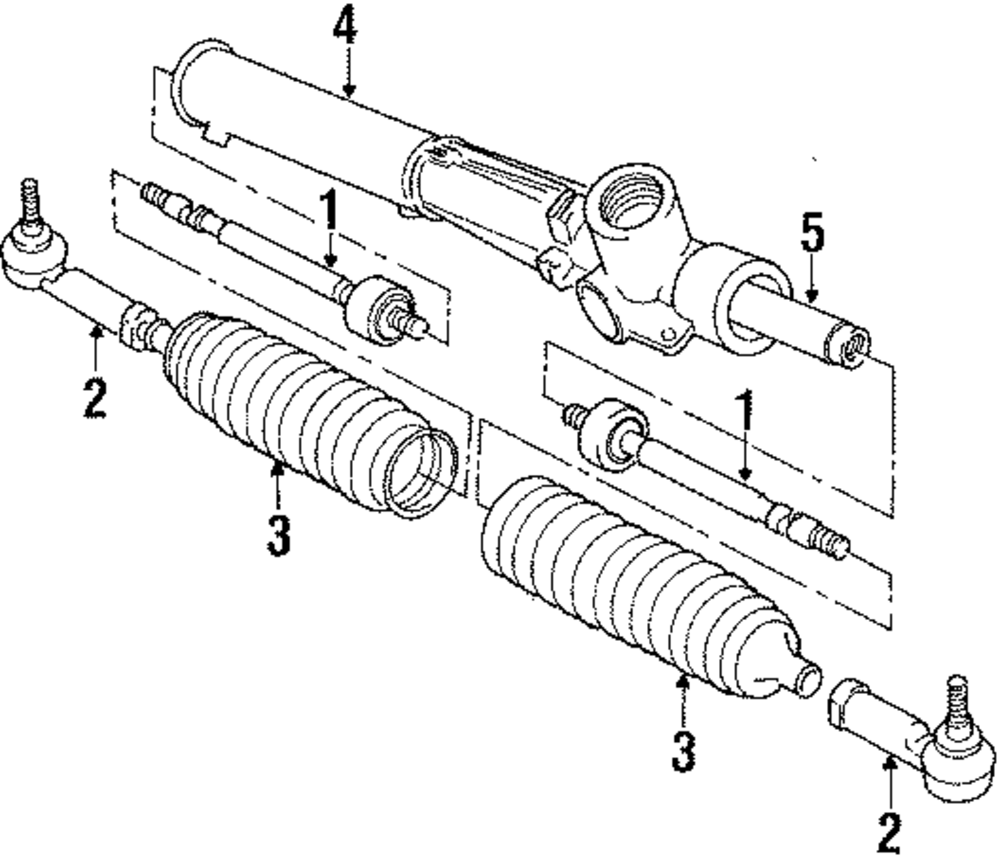 4
1
5
2
1
3
3
2