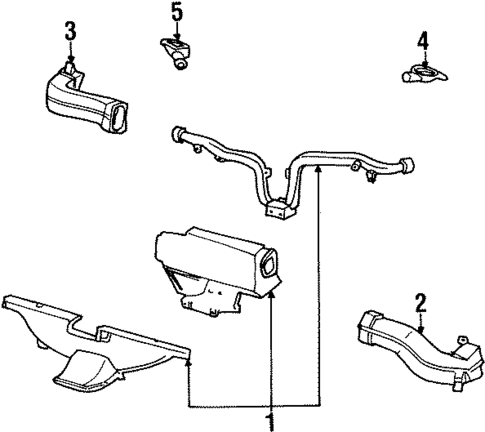 3
5
4
2
1