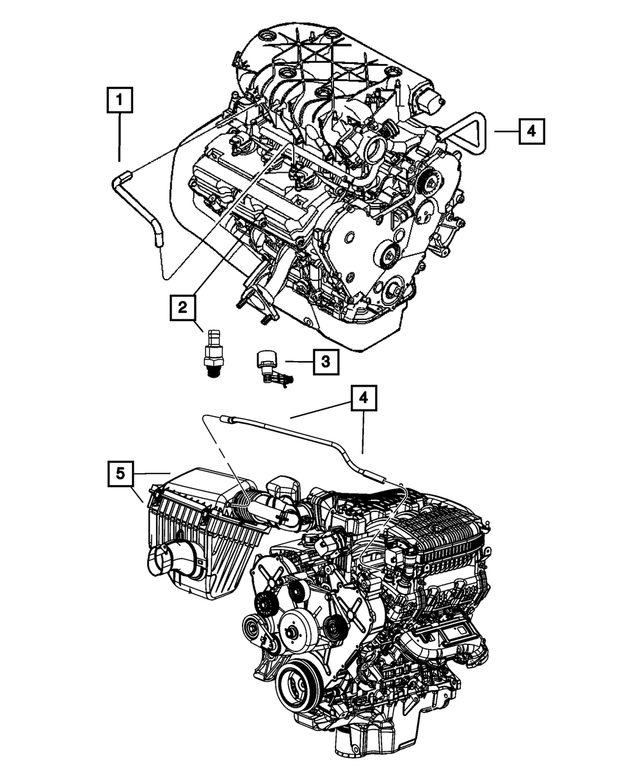 1
4
2
3
4
5