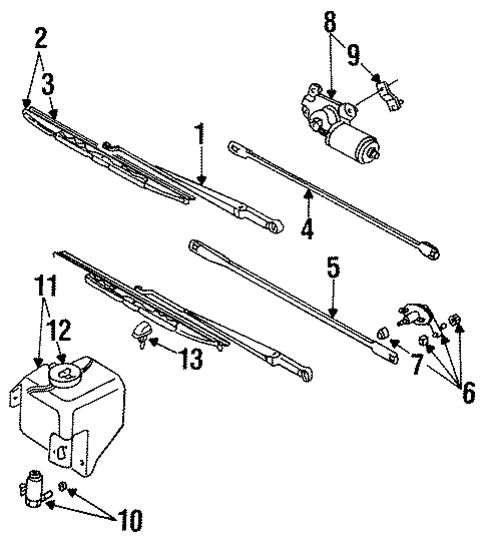 2
3
8
9
1
4
5
11
12
13
7
6
10