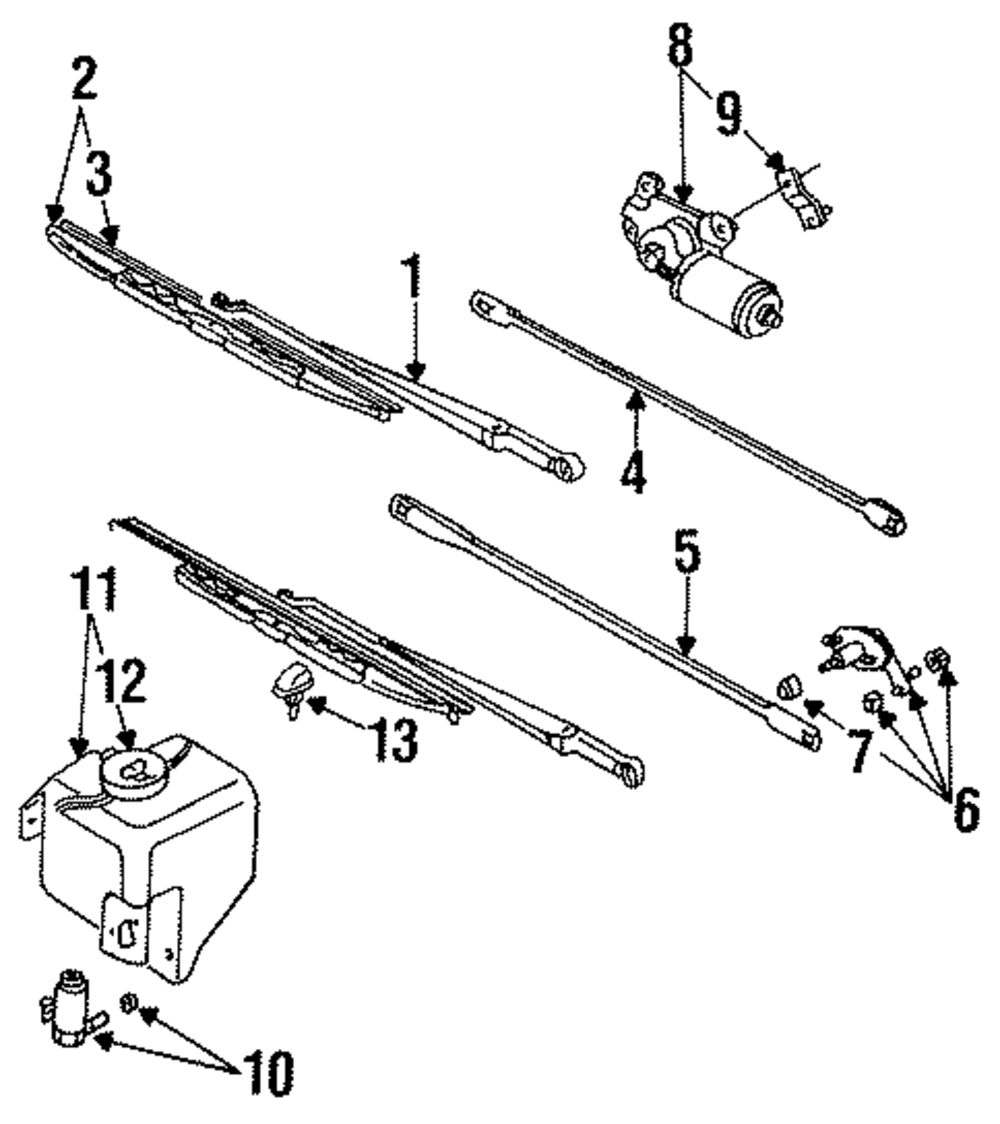 2
3
8
9
1
4
5
11
12
13
7
6
10