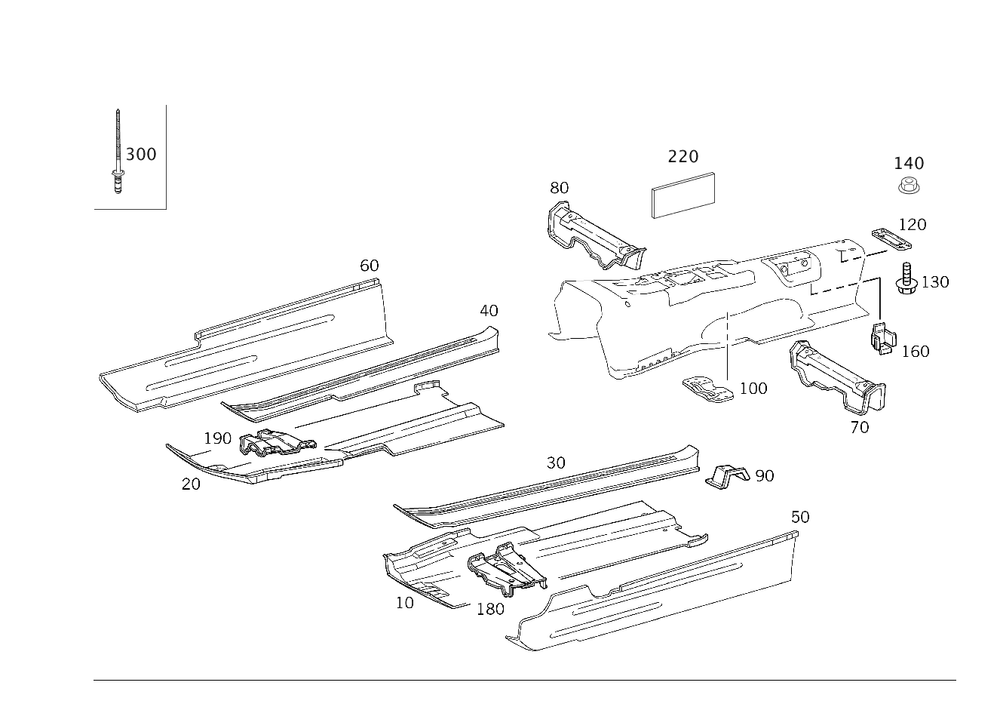 300
220
140
80
120
130
60
40
160
100
70
190
20
30
90
50
10
180