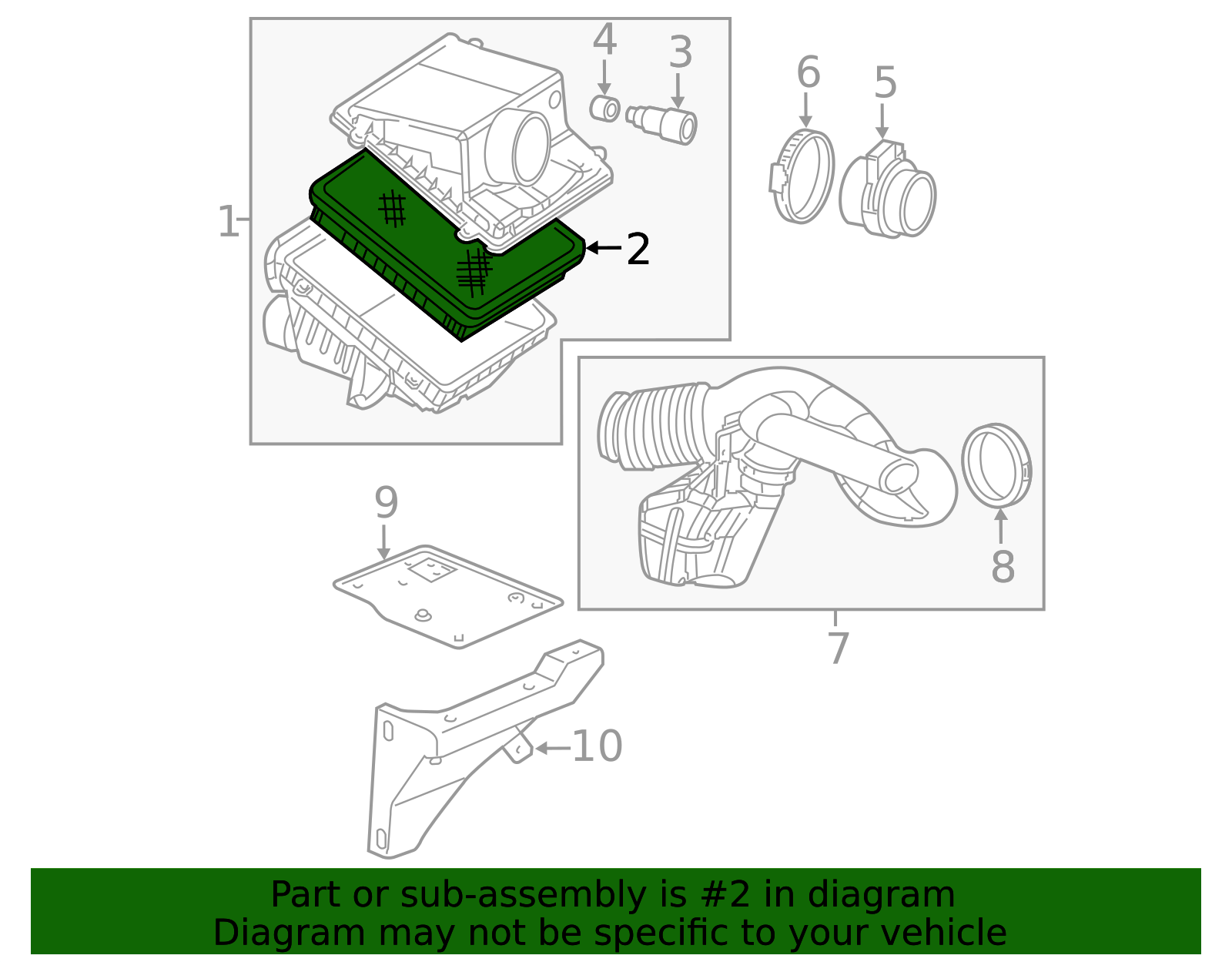 4
3
6
5
1
2
9
8
7
10

Part or sub-assembly is #2 in diagram
Diagram may not be specific to your vehicle