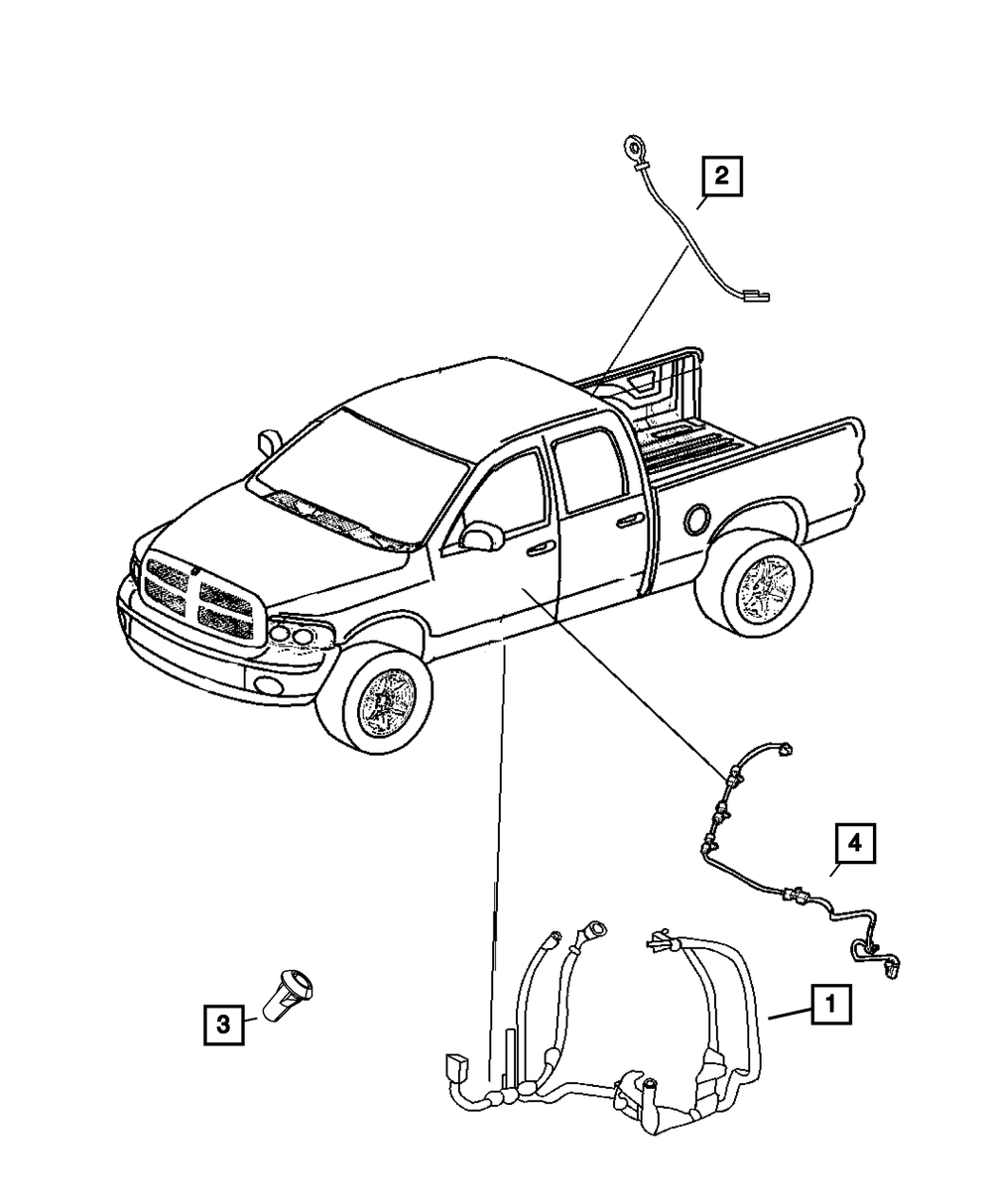 2

4

3

1