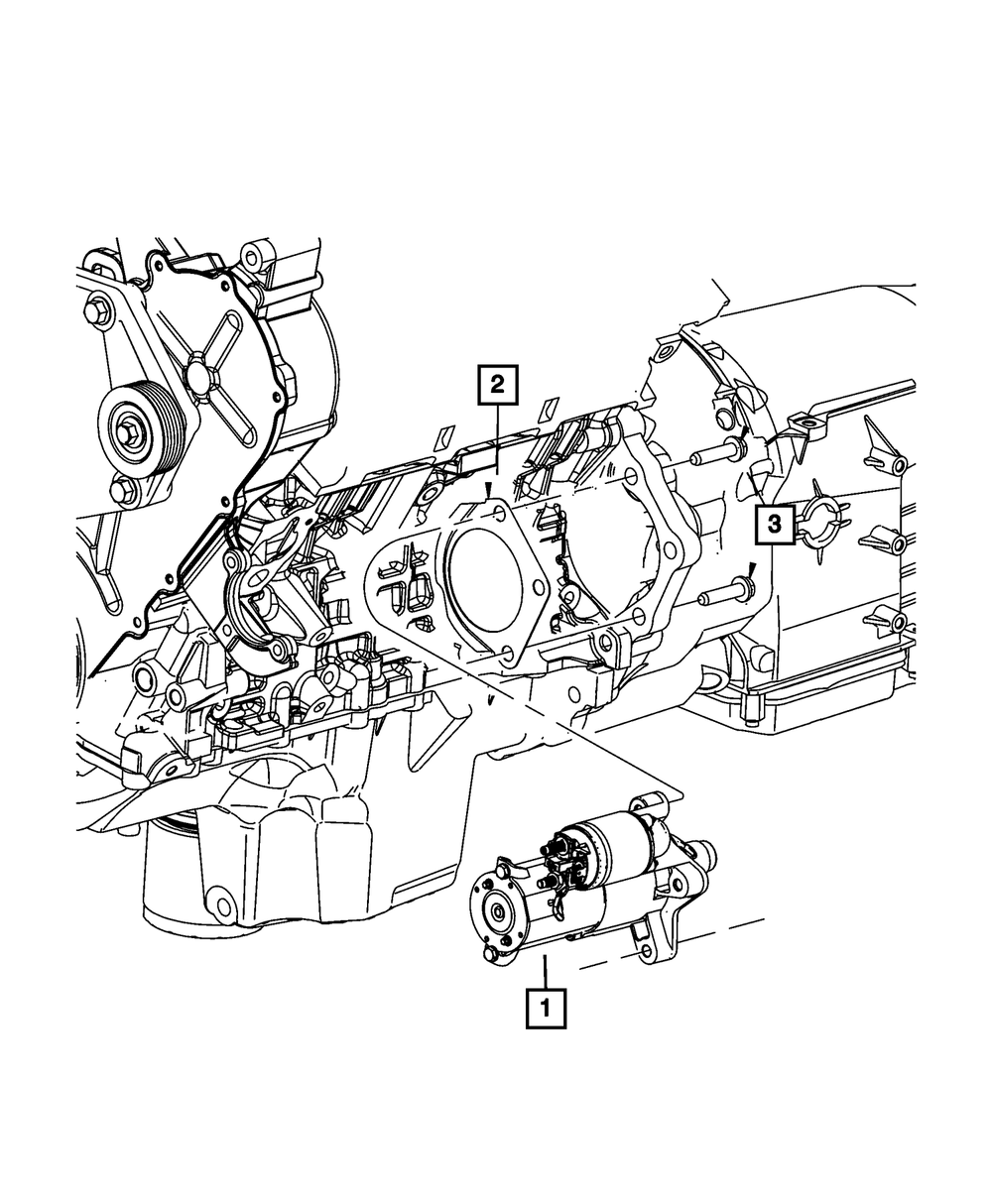 2
3
1