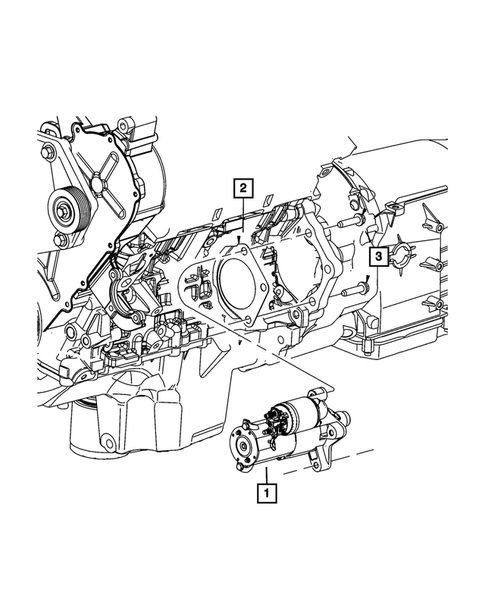 2

3

1