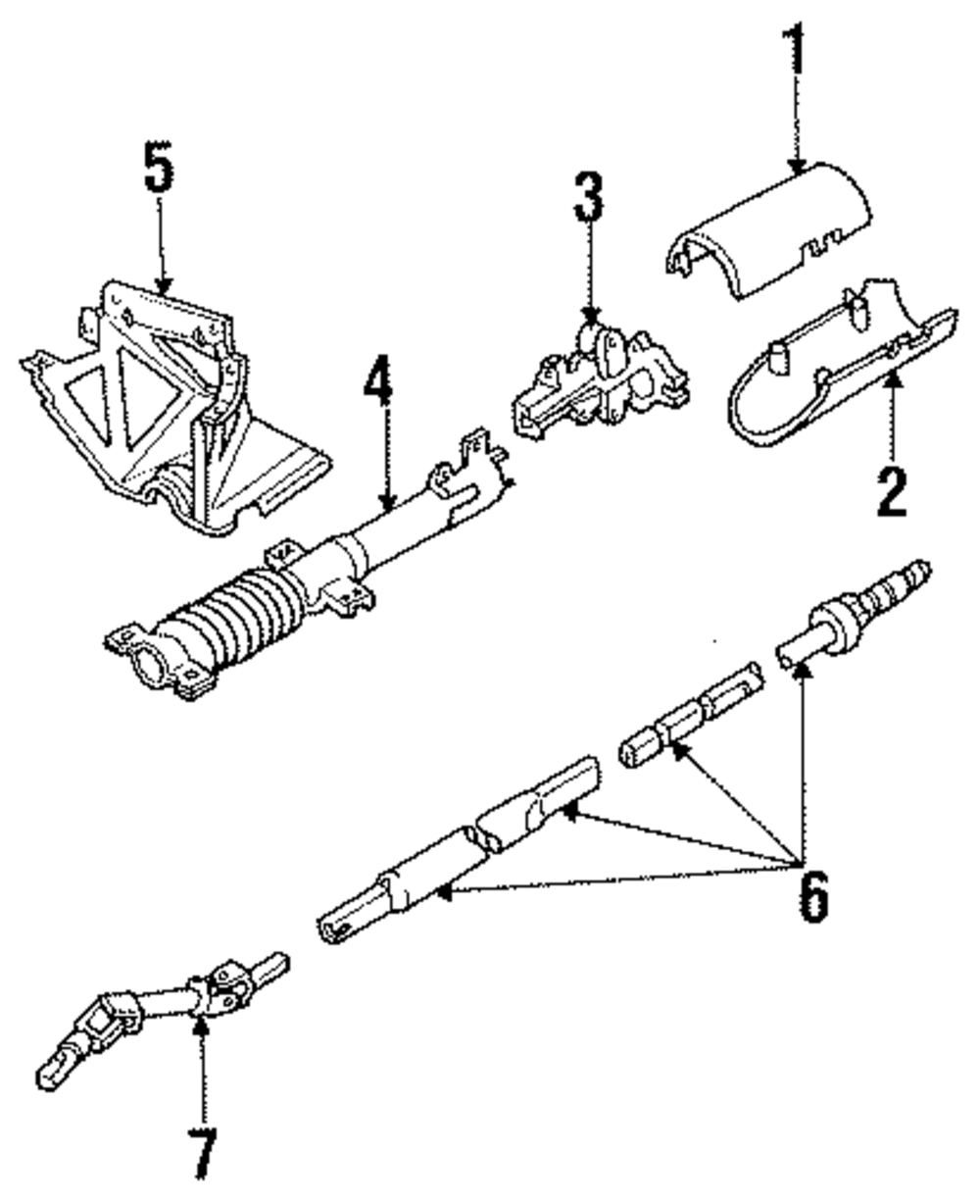 1
5
3
4
2
6
7