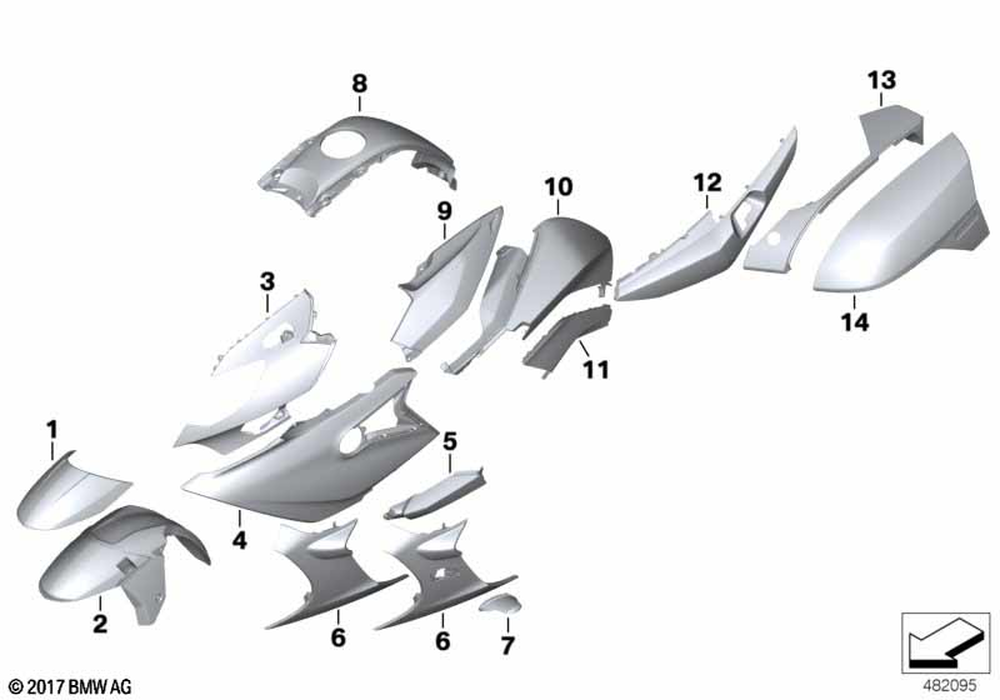 8
13
10
12
9
3
14
11
1
5
4
2
6
6
7
© 2017 BMW AG
482095