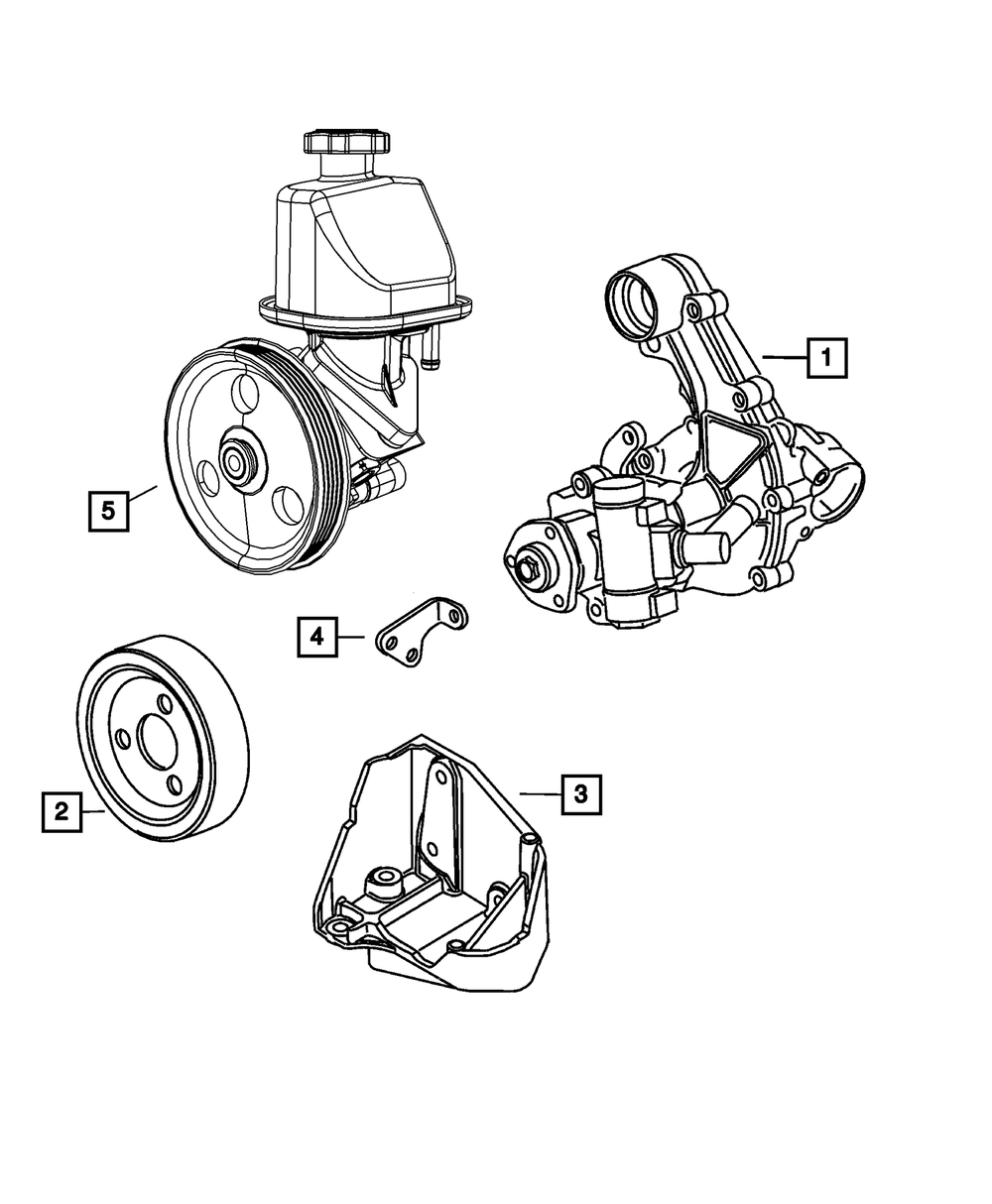 1

5

4

2

3