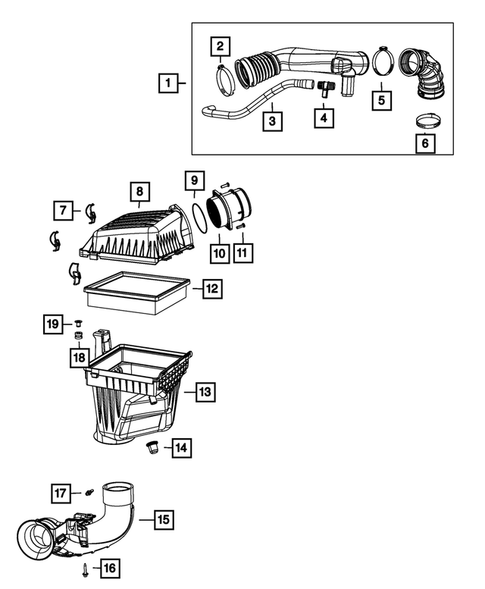 1
2
3
4
5
6
7
8
9
10
11
12
19
18
13
14
17
15
16