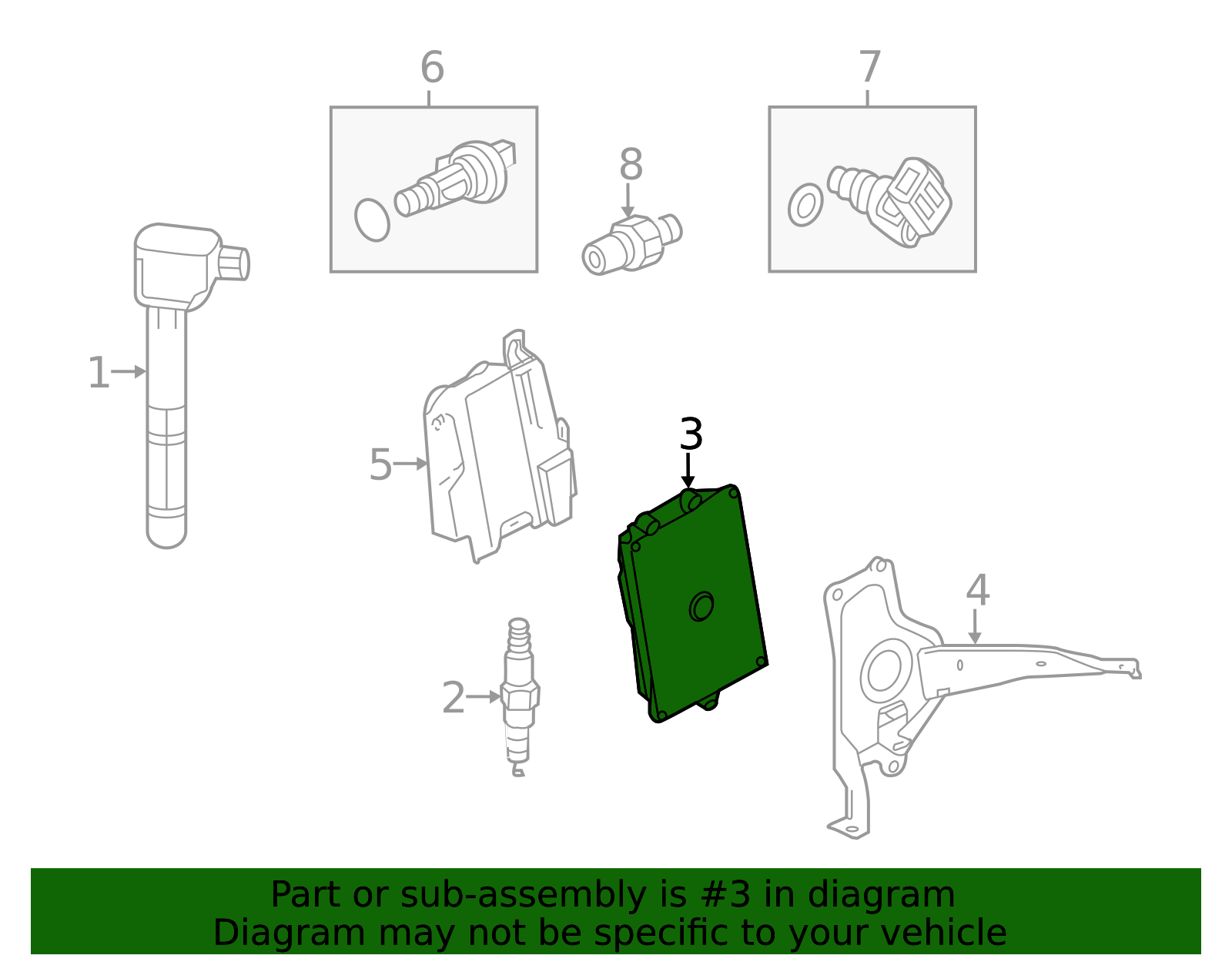 6
7
8
1
5
3
4
2

Part or sub-assembly is #3 in diagram
Diagram may not be specific to your vehicle