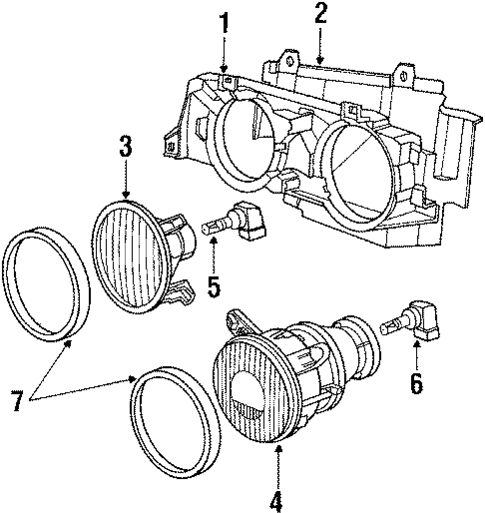 1
2
3
5
6
7
4