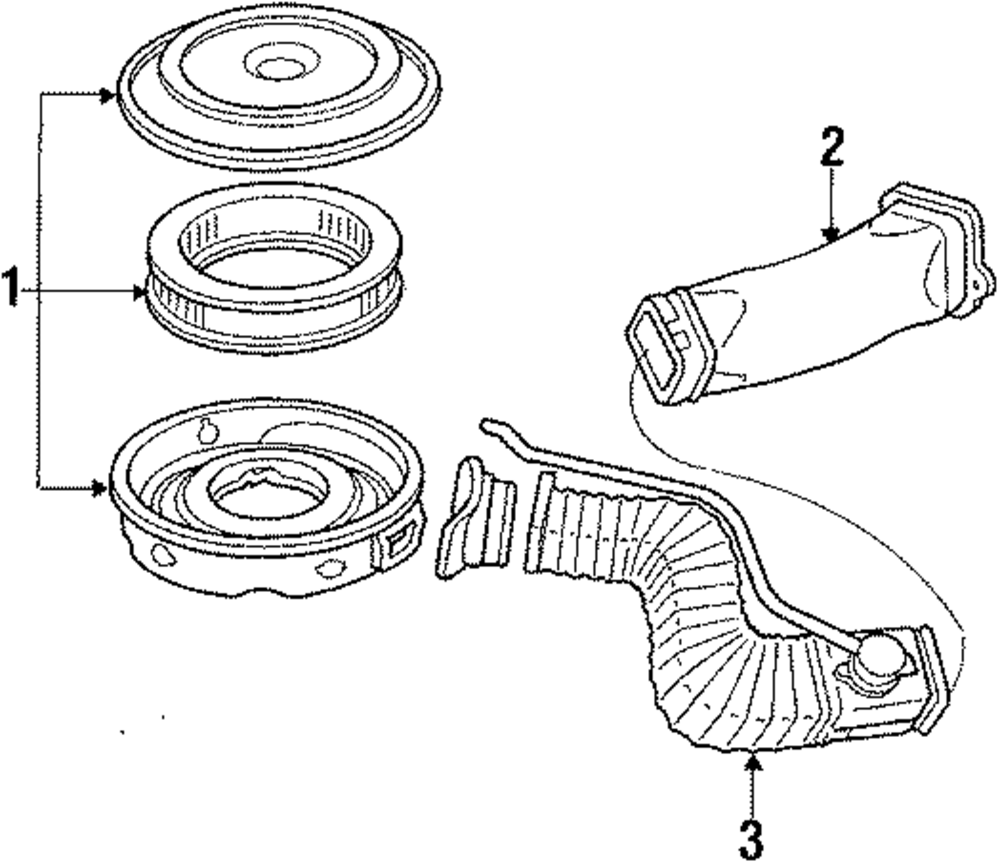 1
2
3