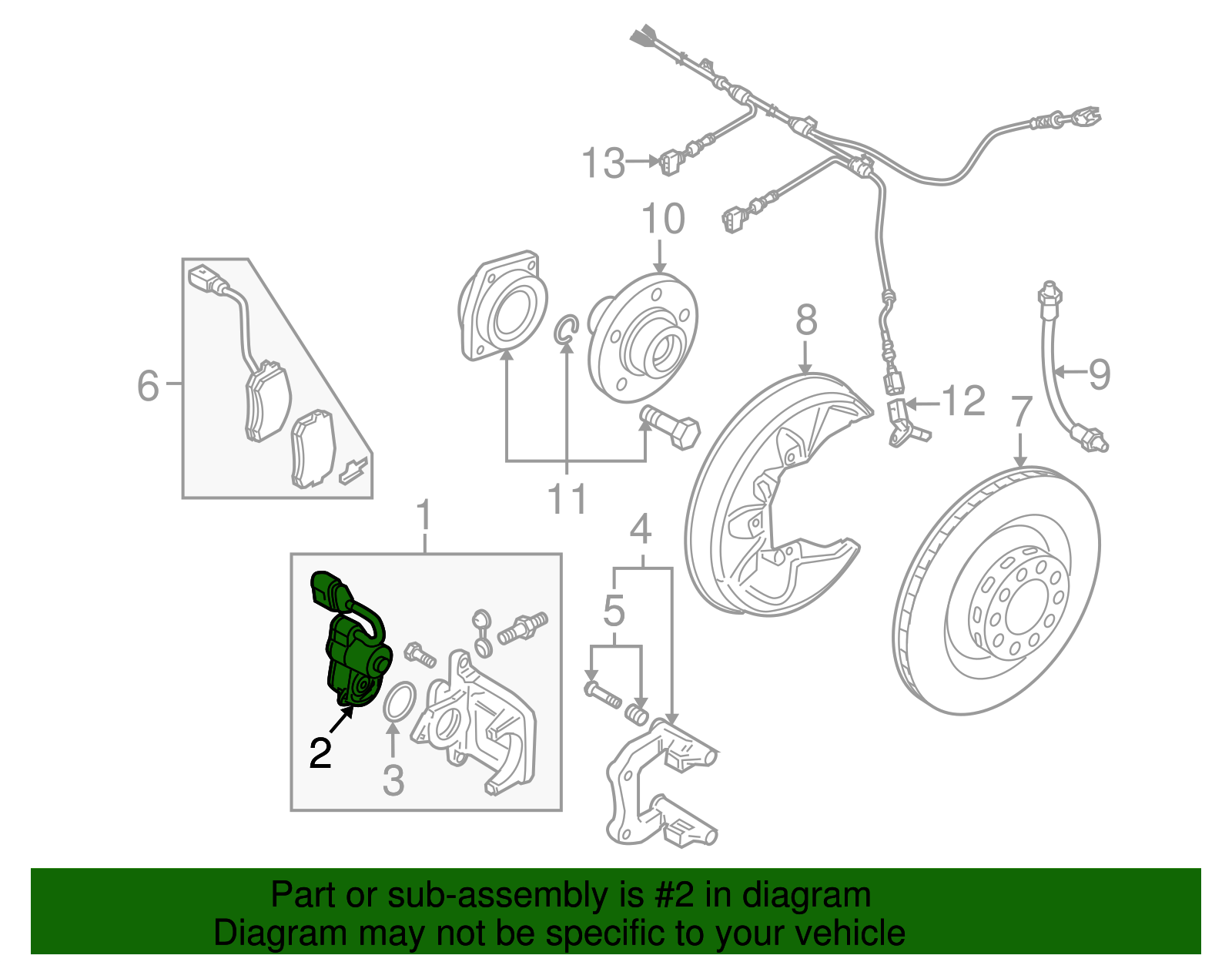 13
10
6
8
9
12
7
11
1
4
5
2
3
Part or sub-assembly is #2 in diagram
Diagram may not be specific to your vehicle