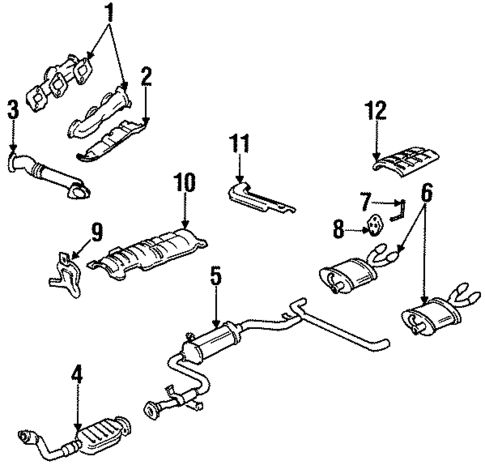 1
2
3
12
11
10
7
6
8
9
5
4