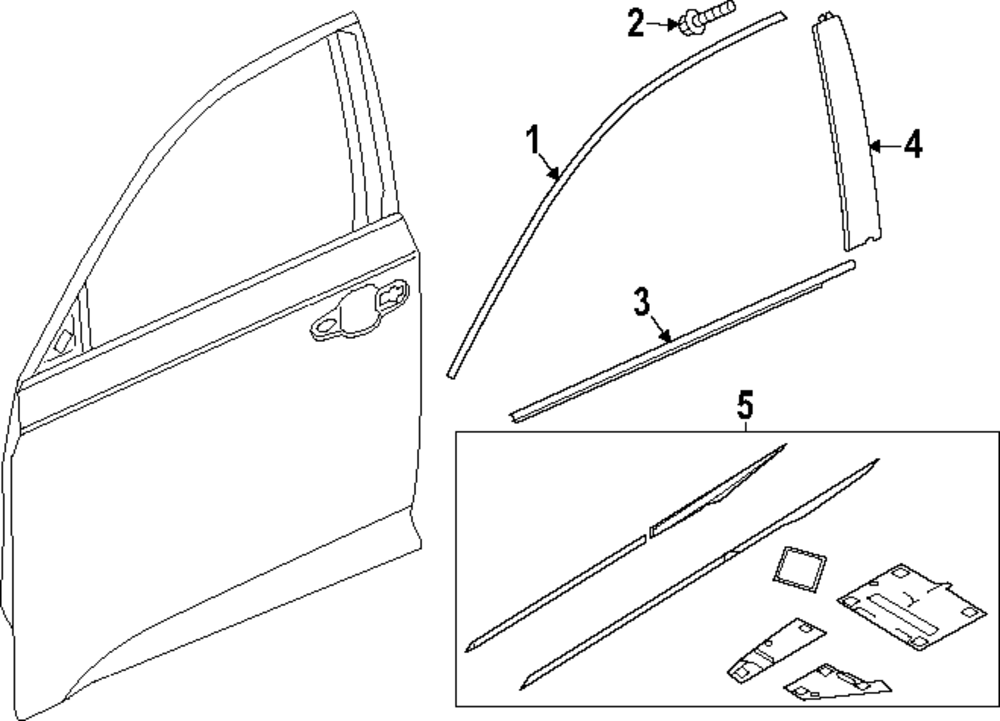 2
1
4
3
5