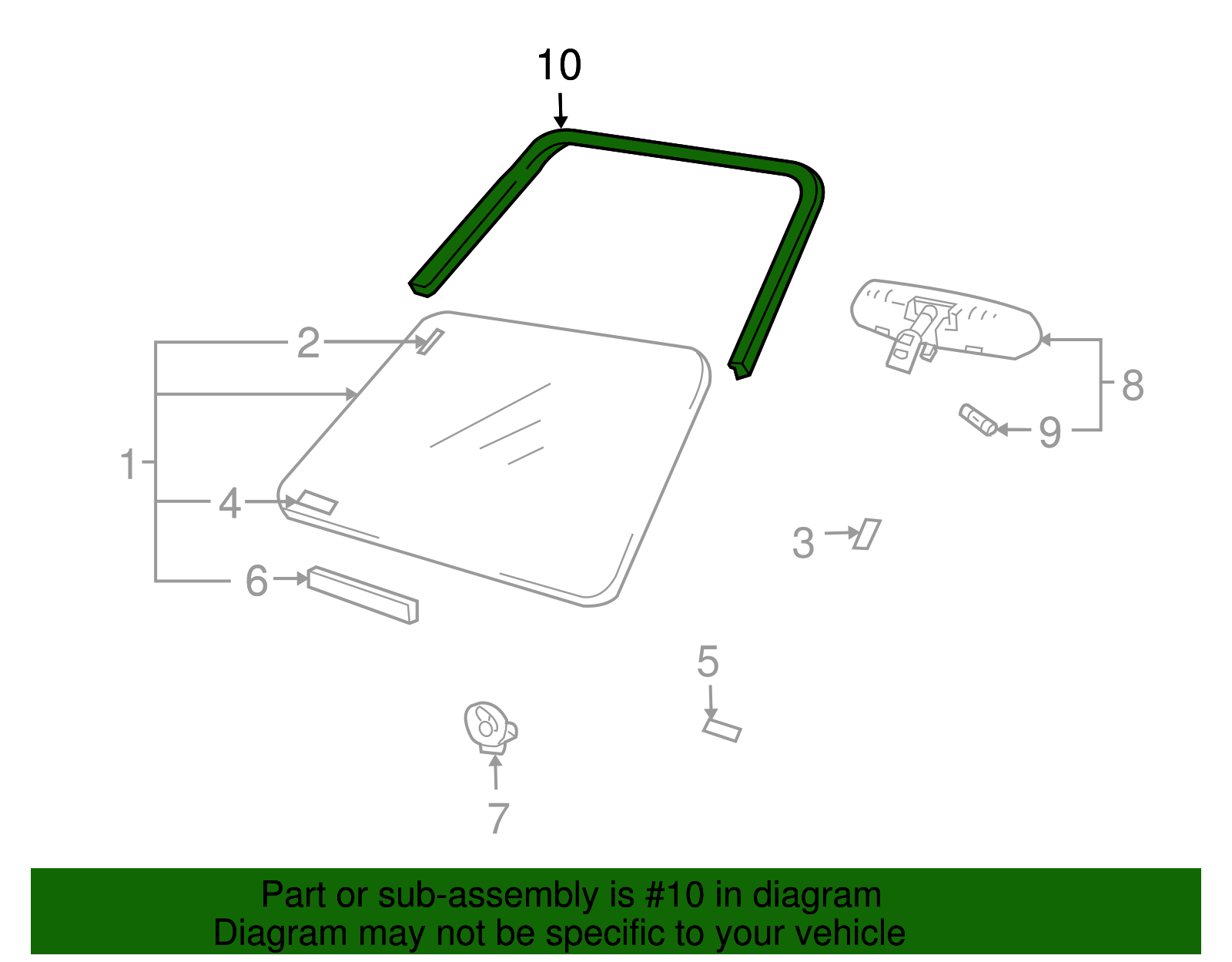 10

2

1

4

6

8

9

3

5

7

Part or sub-assembly is #10 in diagram
Diagram may not be specific to your vehicle