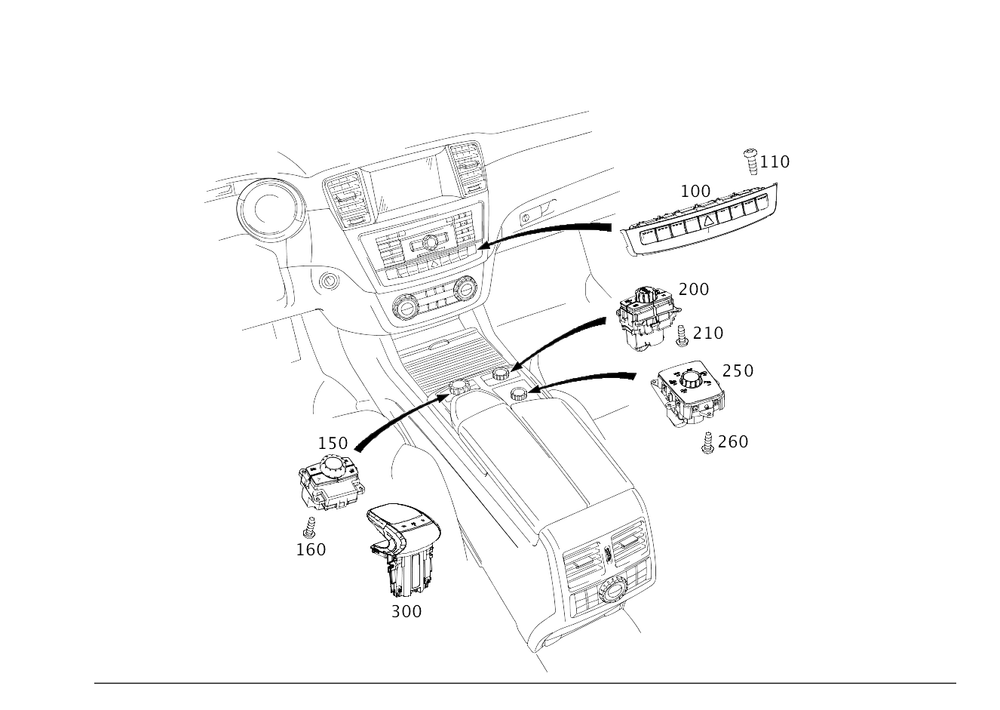 110
100
200
210
250
260
150
160
300